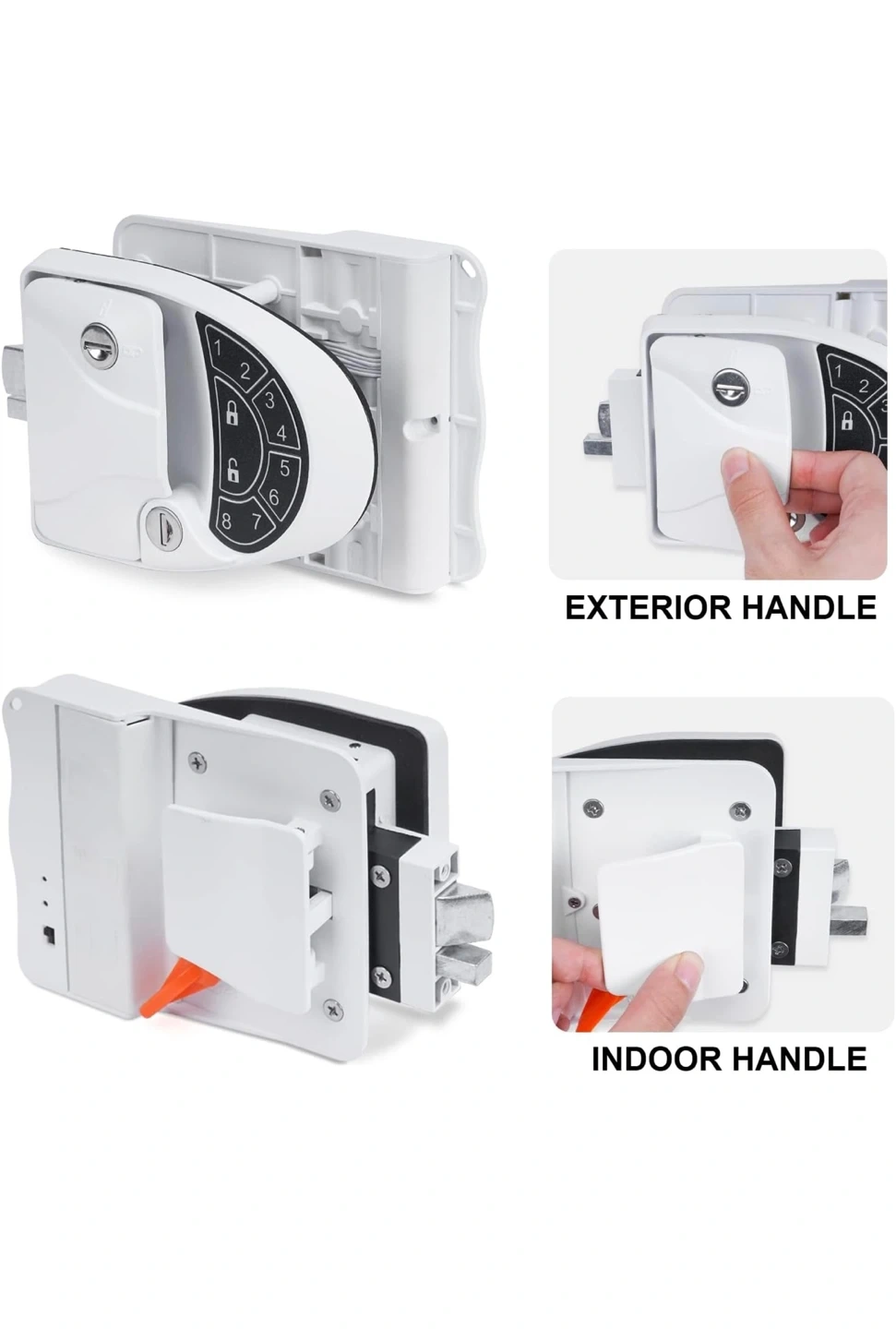 1
2
3
4
5
6
7
8

1
2

EXTERIOR HANDLE

INDOOR HANDLE