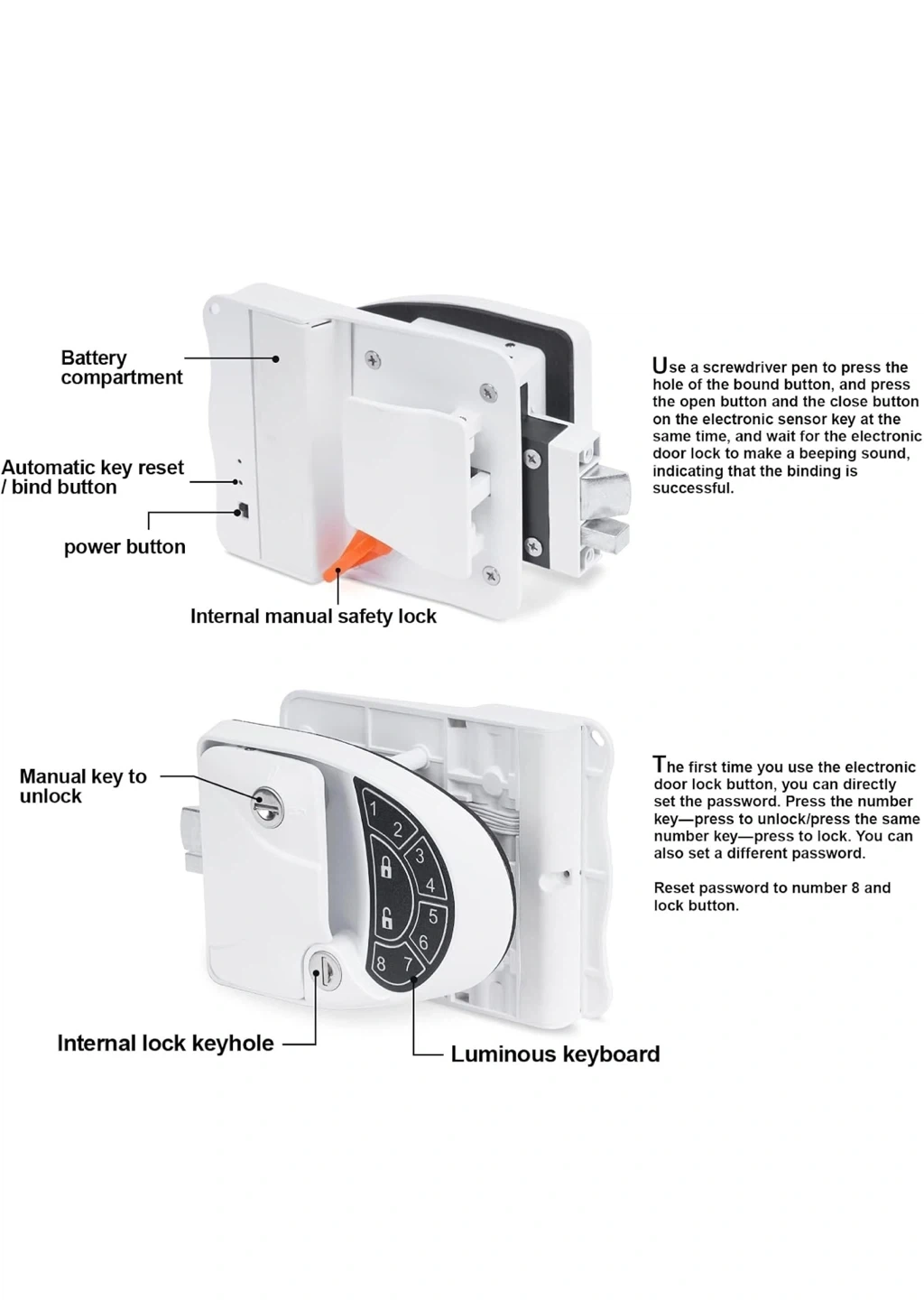 Battery compartment

Automatic key reset / bind button

power button

Internal manual safety lock

Use a screwdriver pen to press the hole of the bound button, and press the open button and the close button on the electronic sensor key at the same time, and wait for the electronic door lock to make a beeping sound, indicating that the binding is successful.

Manual key to unlock

1
2
3
4
5
6
7
8

Internal lock keyhole

Luminous keyboard

The first time you use the electronic door lock button, you can directly set the password. Press the number key—press to unlock/press the same number key—press to lock. You can also set a different password.

Reset password to number 8 and lock button.