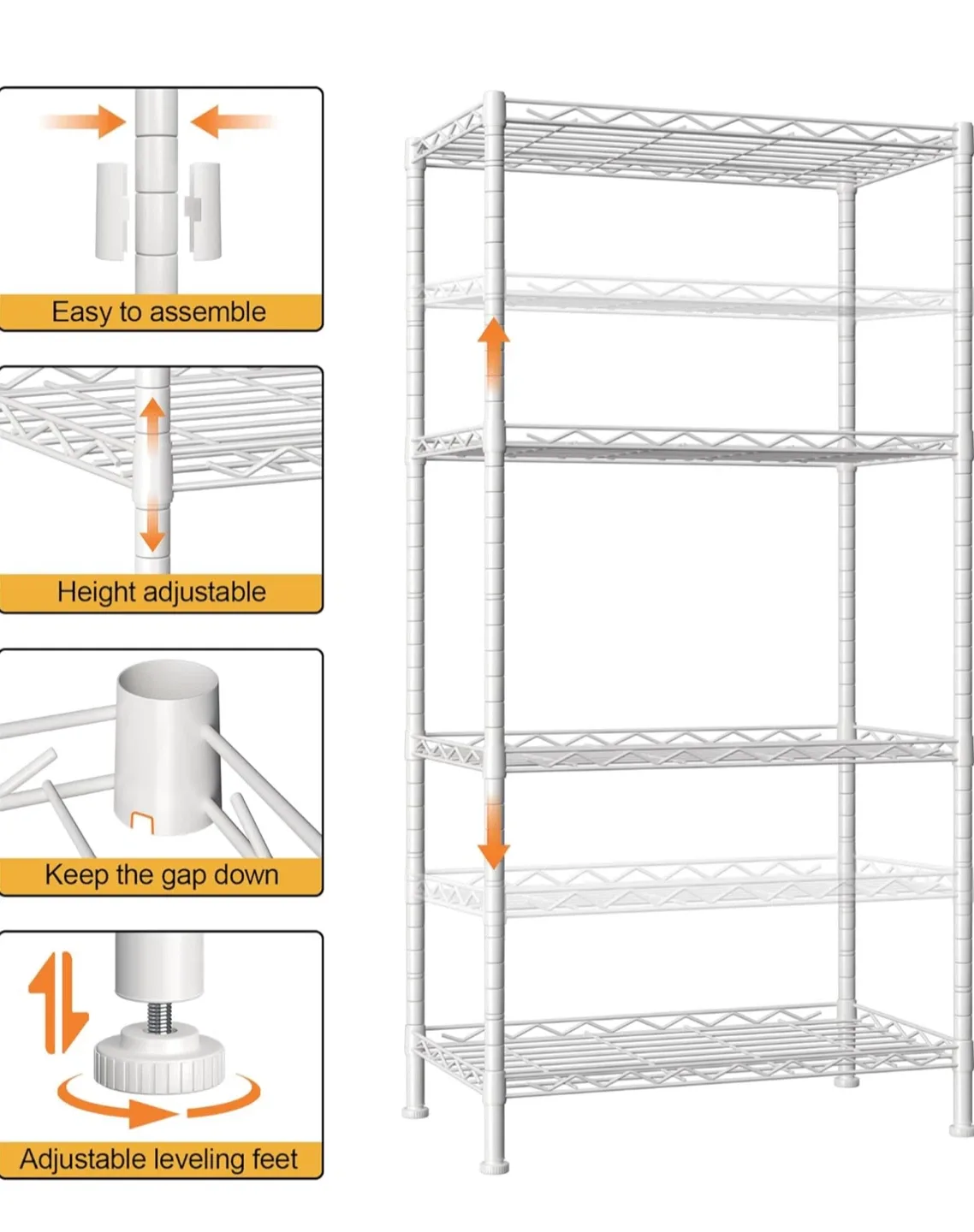 Easy to assemble

Height adjustable

Keep the gap down

Adjustable leveling feet