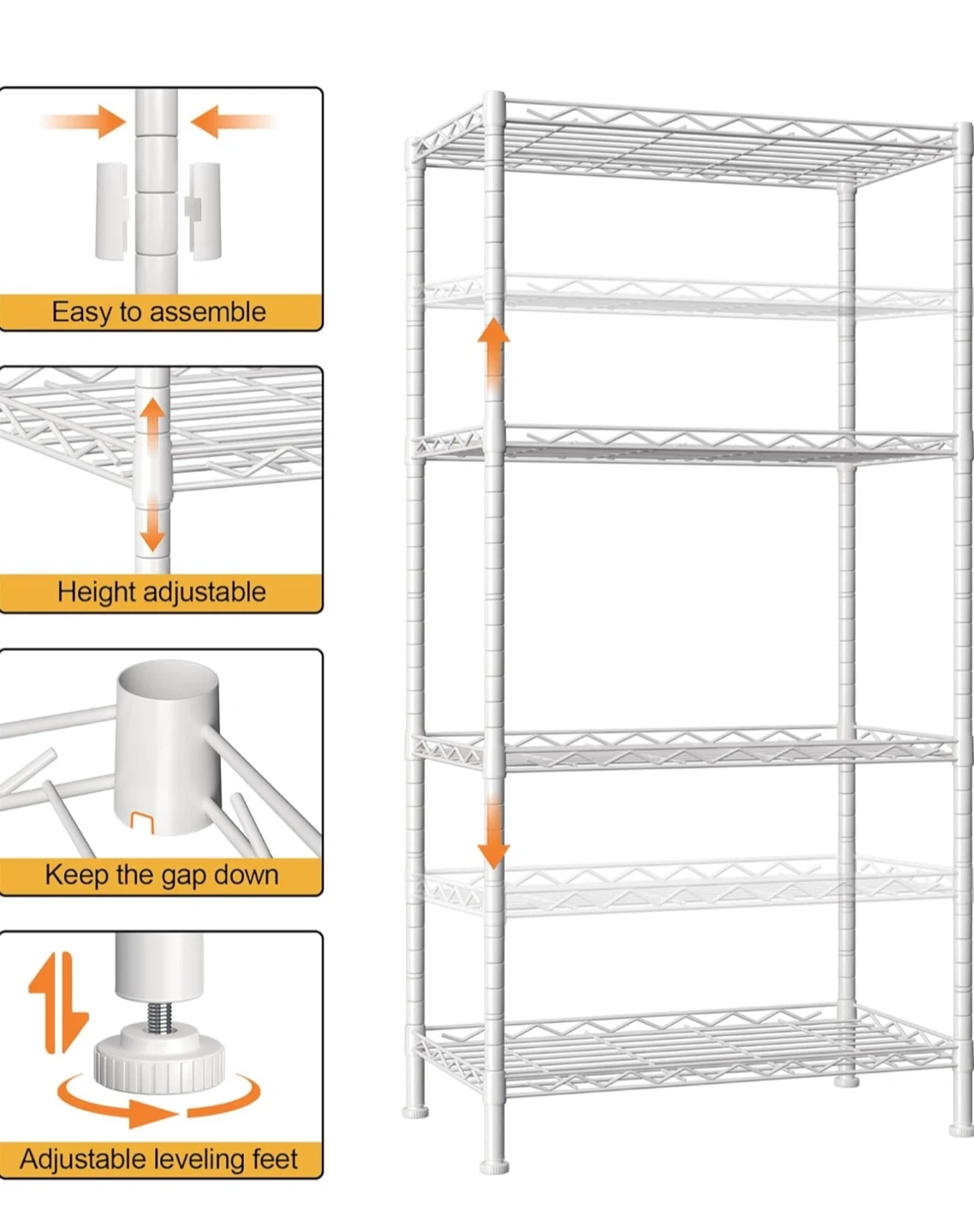 Easy to assemble

Height adjustable

Keep the gap down

Adjustable leveling feet