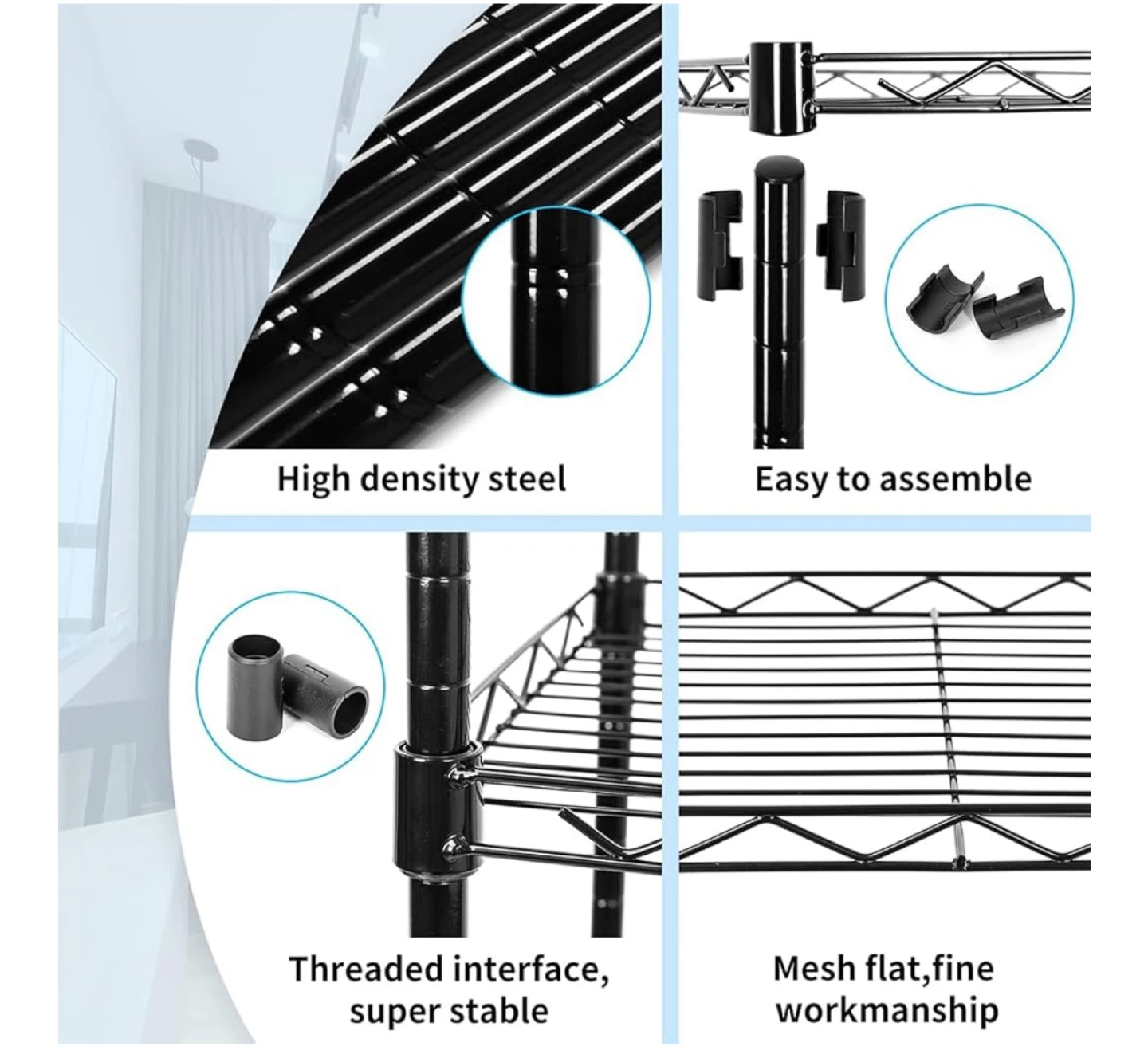 High density steel

Easy to assemble

Threaded interface, super stable

Mesh flat,fine workmanship