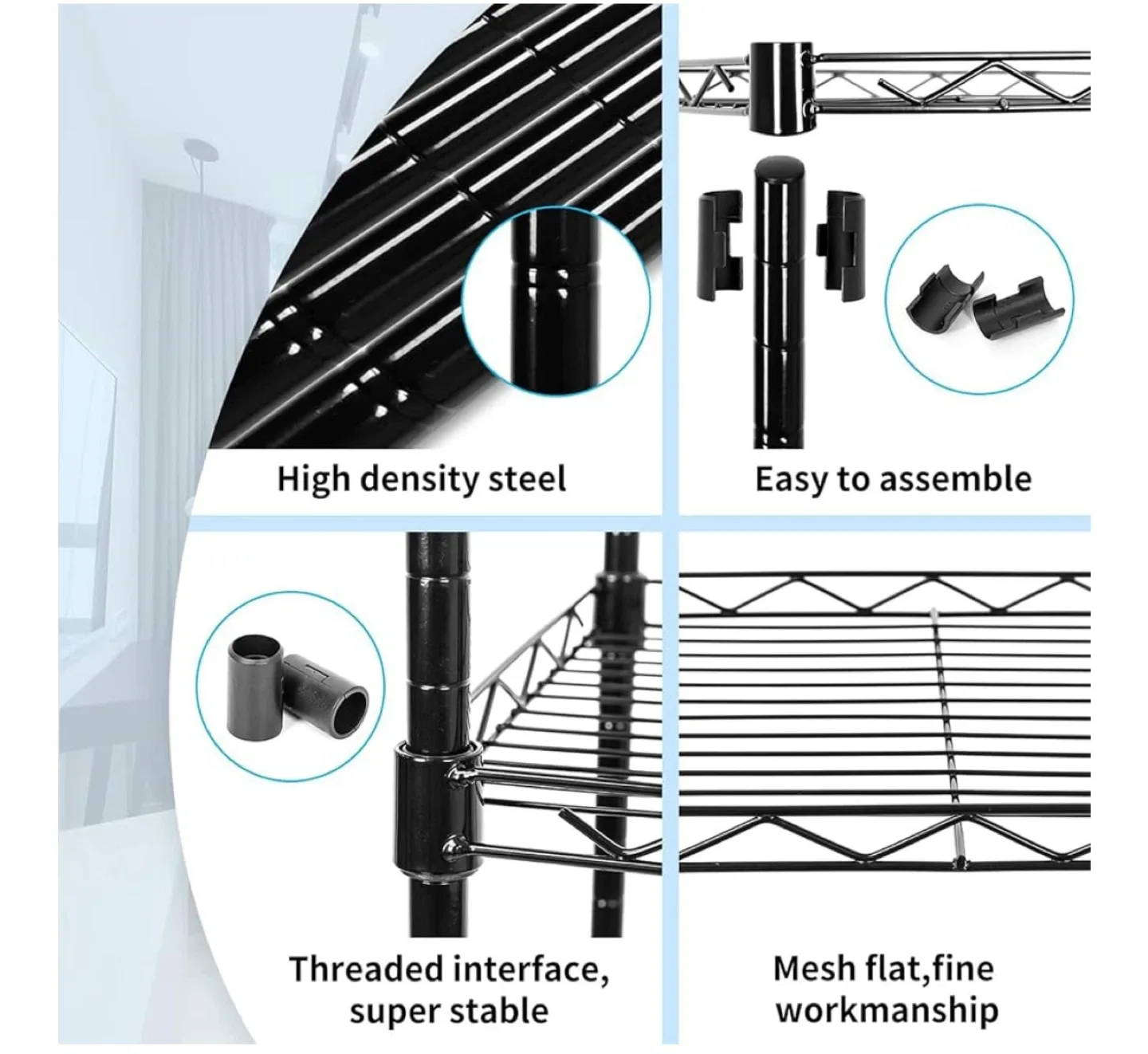 High density steel

Easy to assemble

Threaded interface, super stable

Mesh flat,fine workmanship