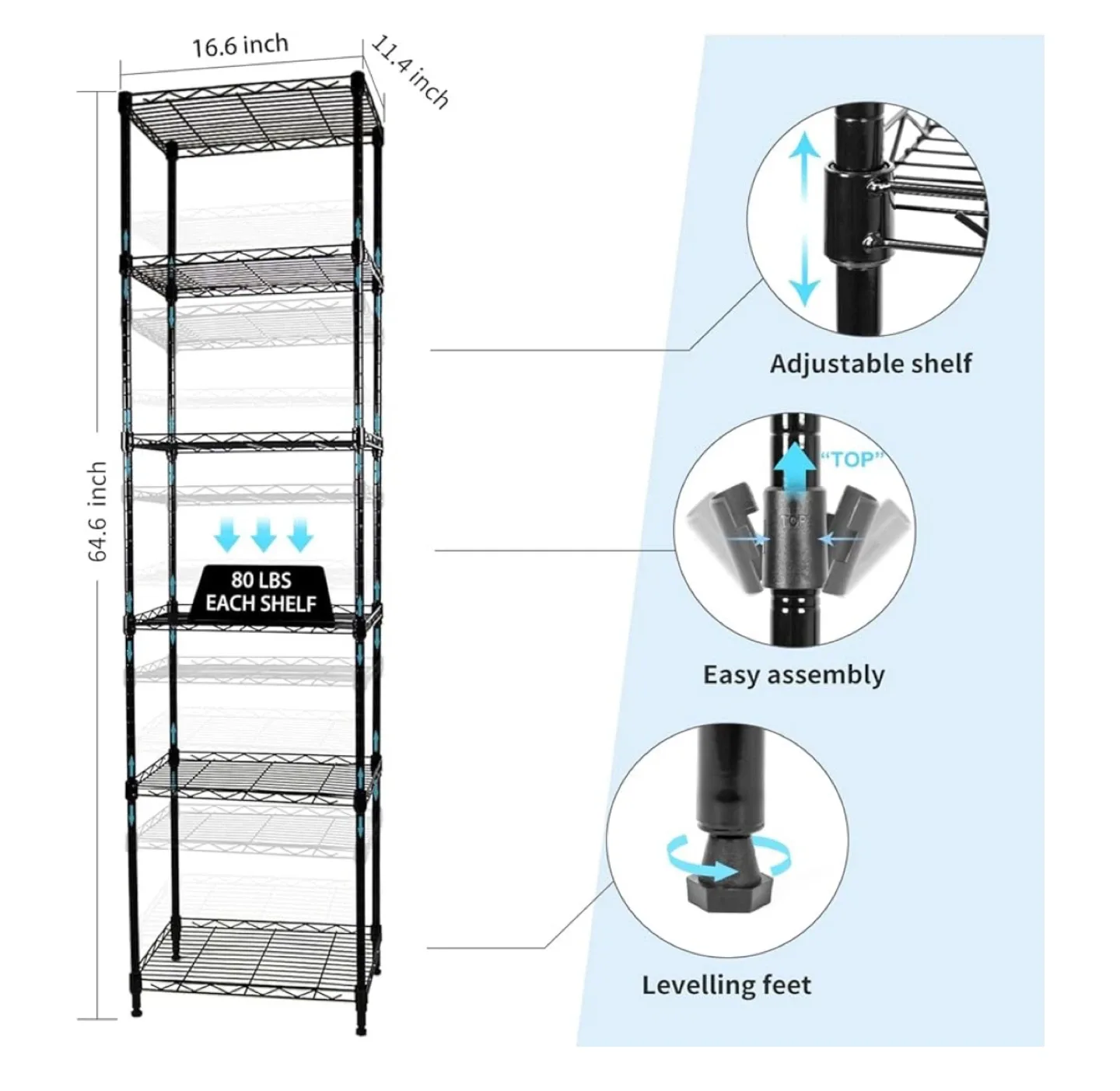 16.6 inch
11.4 inch
64.6 inch
80 LBS
EACH SHELF

Adjustable shelf

"TOP"
TOP

Easy assembly

Levelling feet