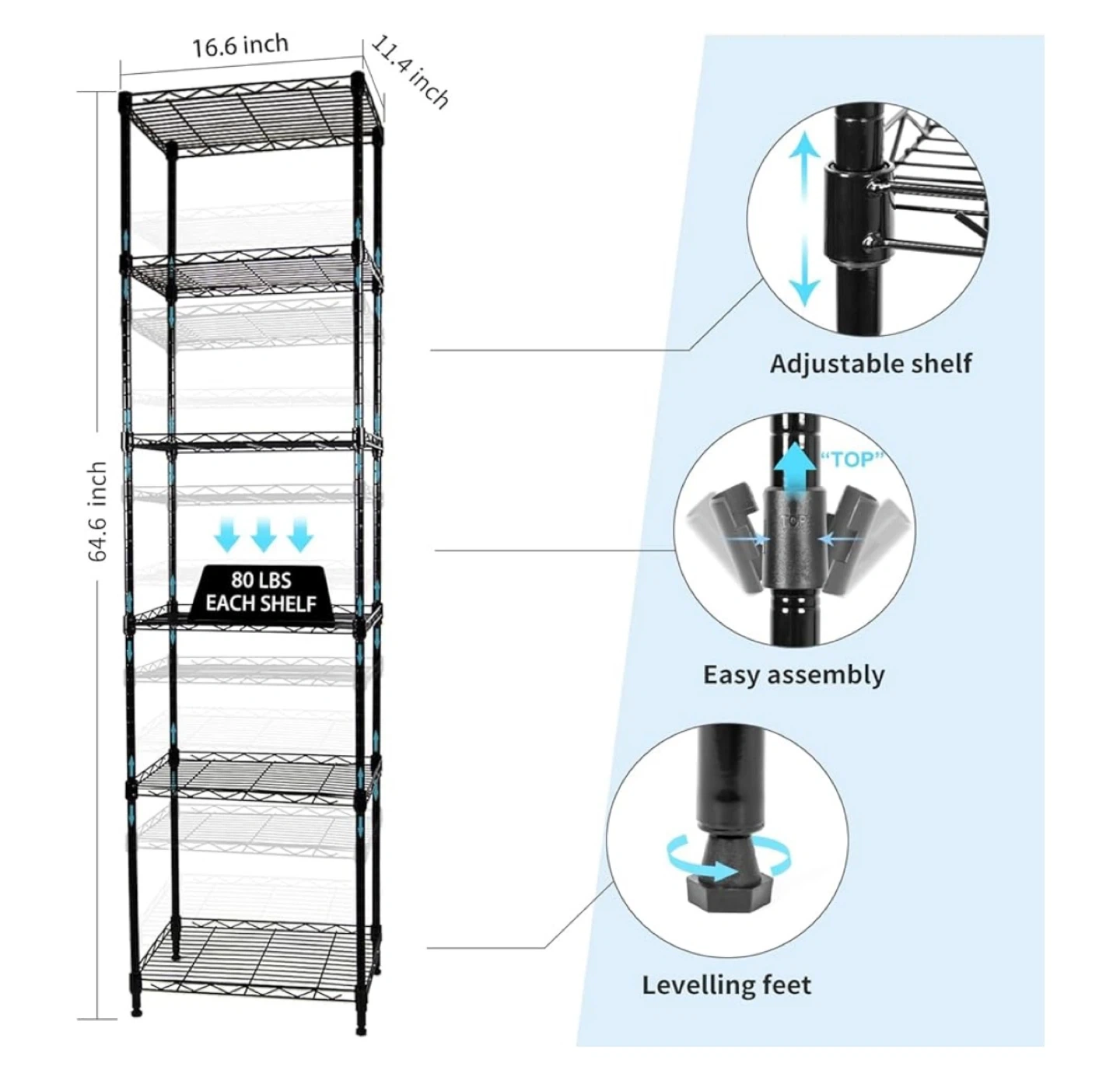 16.6 inch

11.4 inch

64.6 inch

80 LBS
EACH SHELF

Adjustable shelf

"TOP"

TOP

Easy assembly

Levelling feet