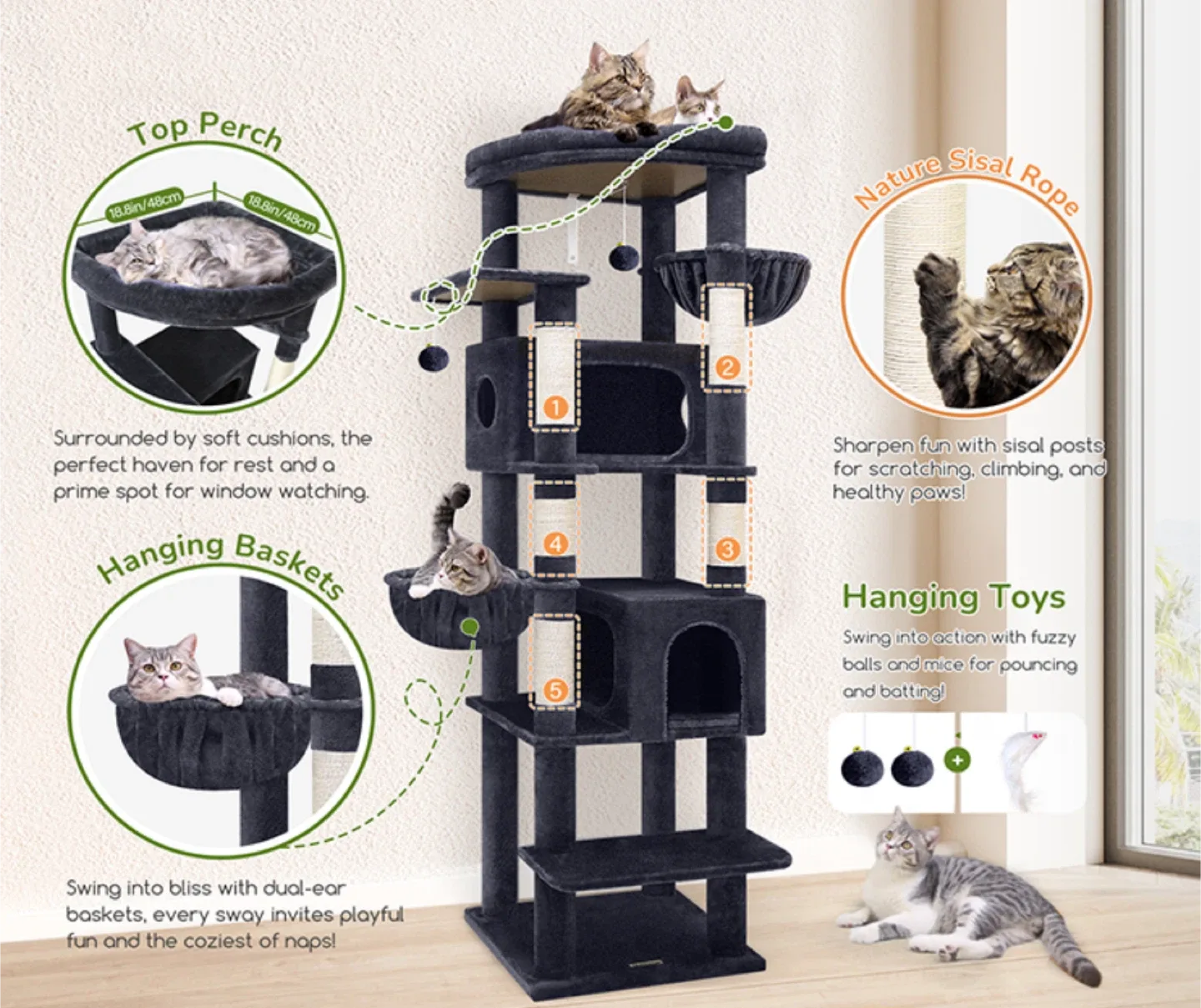 Top Perch

18.8in/48cm

18.8in/48cm

Surrounded by soft cushions, the perfect haven for rest and a prime spot for window watching.

Hanging Baskets

Swing into bliss with dual-ear baskets, every sway invites playful fun and the coziest of naps!

1

2

3

4

5

Nature Sisal Rope

Sharpen fun with sisal posts for scratching, climbing, and healthy paws!

Hanging Toys

Swing into action with fuzzy balls and mice for pouncing and batting!

+