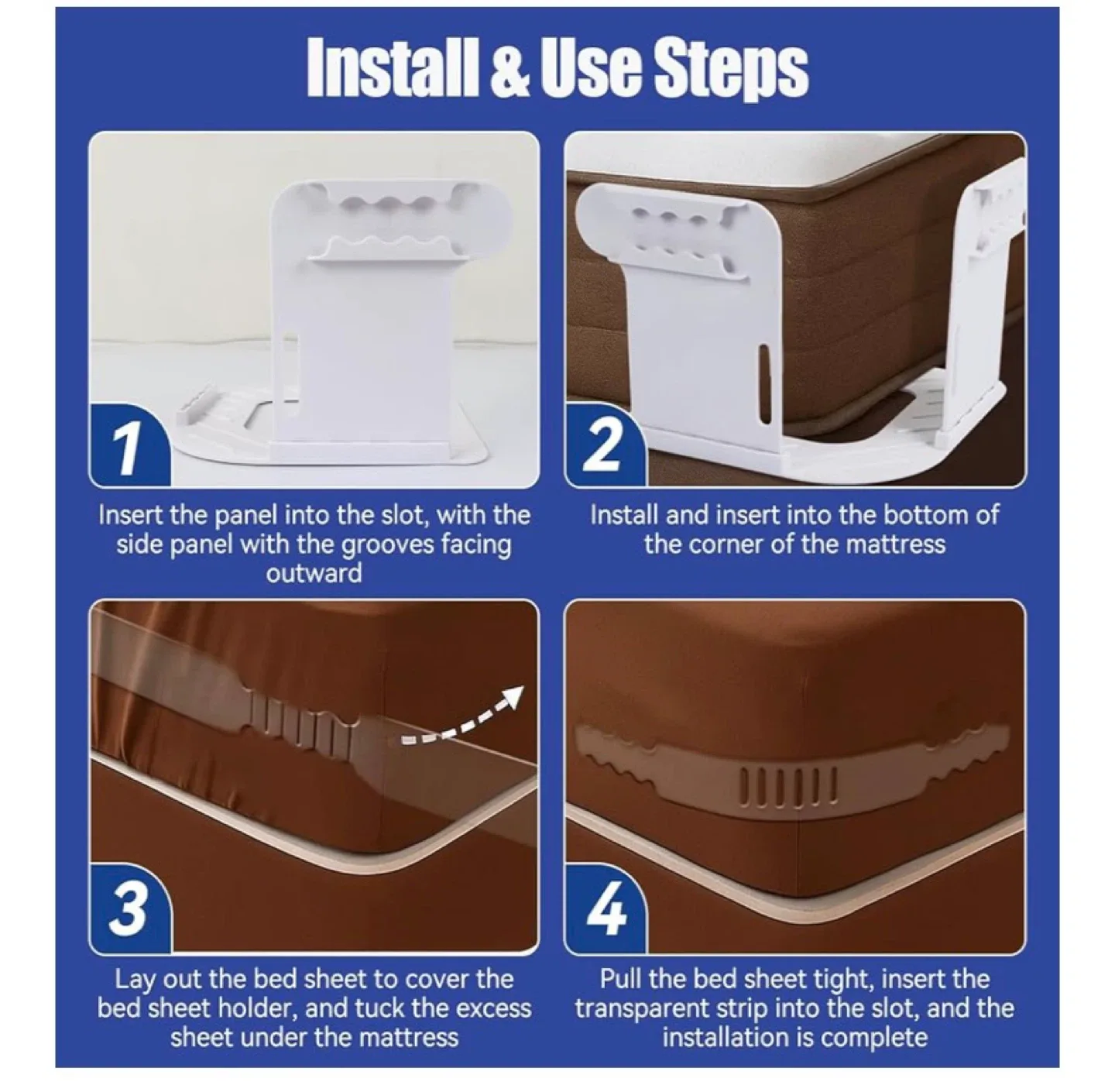 Install & Use Steps

1

Insert the panel into the slot, with the side panel with the grooves facing outward

2

Install and insert into the bottom of the corner of the mattress

3

Lay out the bed sheet to cover the bed sheet holder, and tuck the excess sheet under the mattress

4

Pull the bed sheet tight, insert the transparent strip into the slot, and the installation is complete