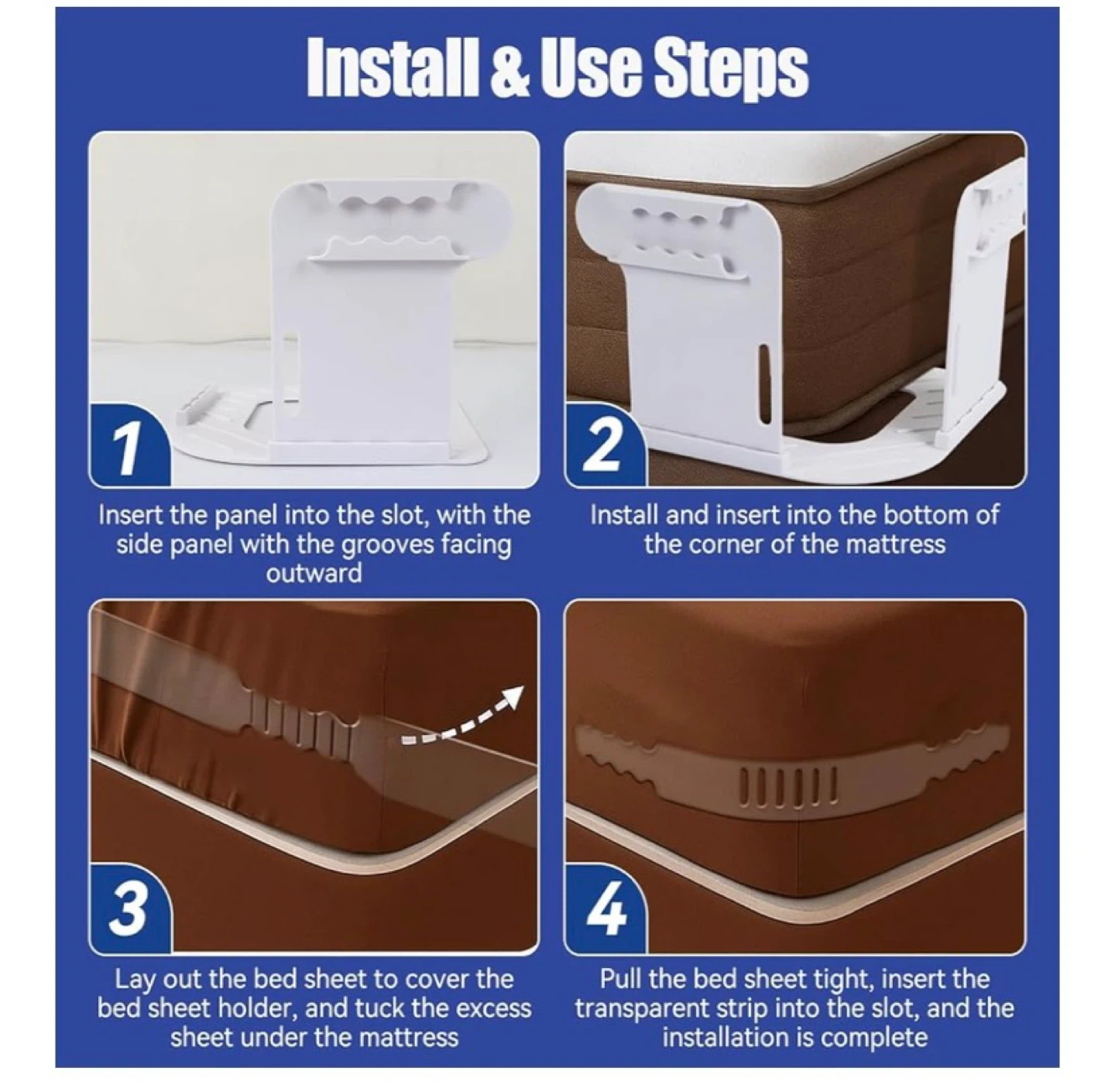 Install & Use Steps

1

Insert the panel into the slot, with the side panel with the grooves facing outward

2

Install and insert into the bottom of the corner of the mattress

3

Lay out the bed sheet to cover the bed sheet holder, and tuck the excess sheet under the mattress

4

Pull the bed sheet tight, insert the transparent strip into the slot, and the installation is complete