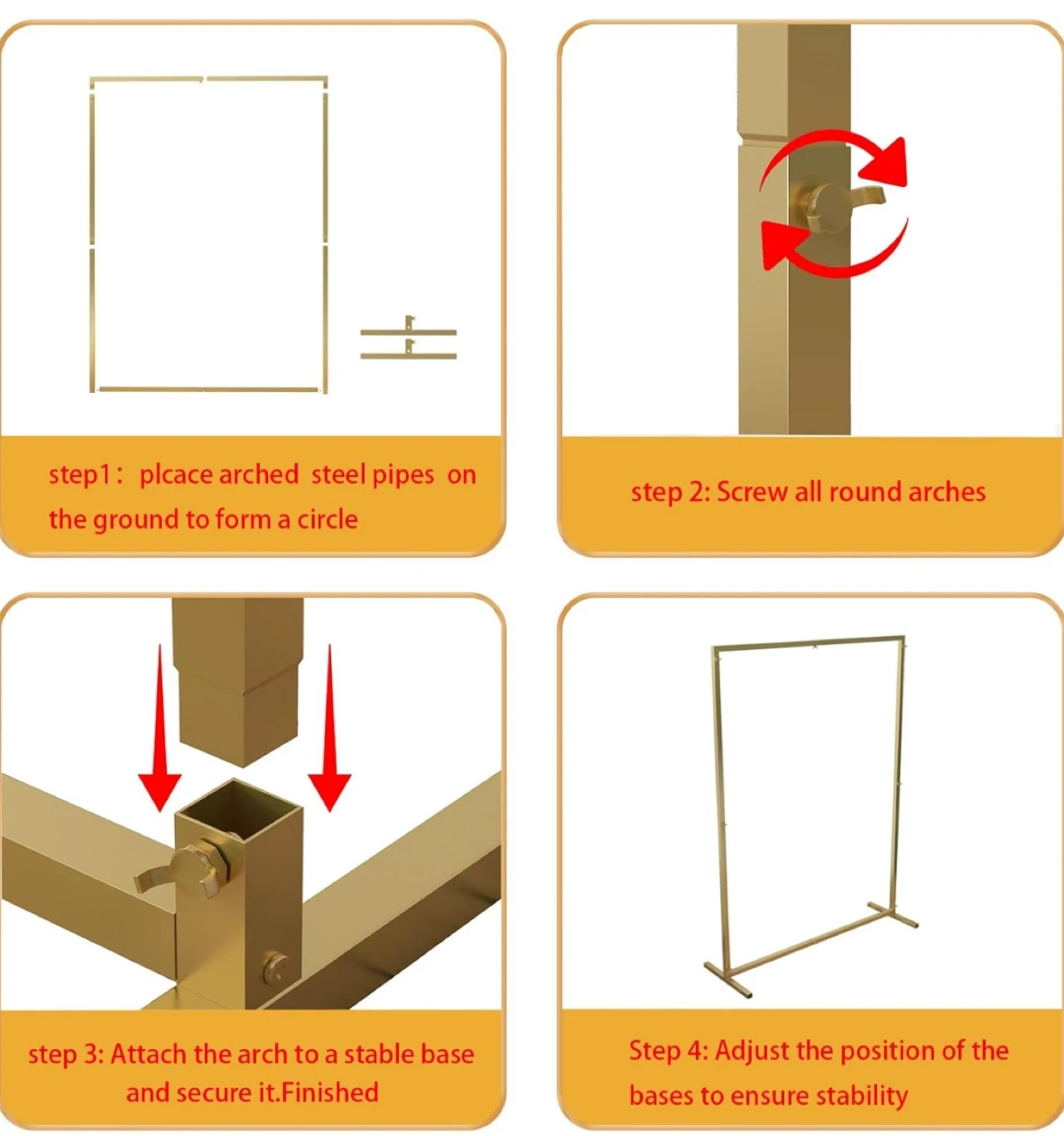 step1： plcace arched steel pipes on the ground to form a circle

step 2: Screw all round arches

step 3: Attach the arch to a stable base and secure it.Finished

Step 4: Adjust the position of the bases to ensure stability