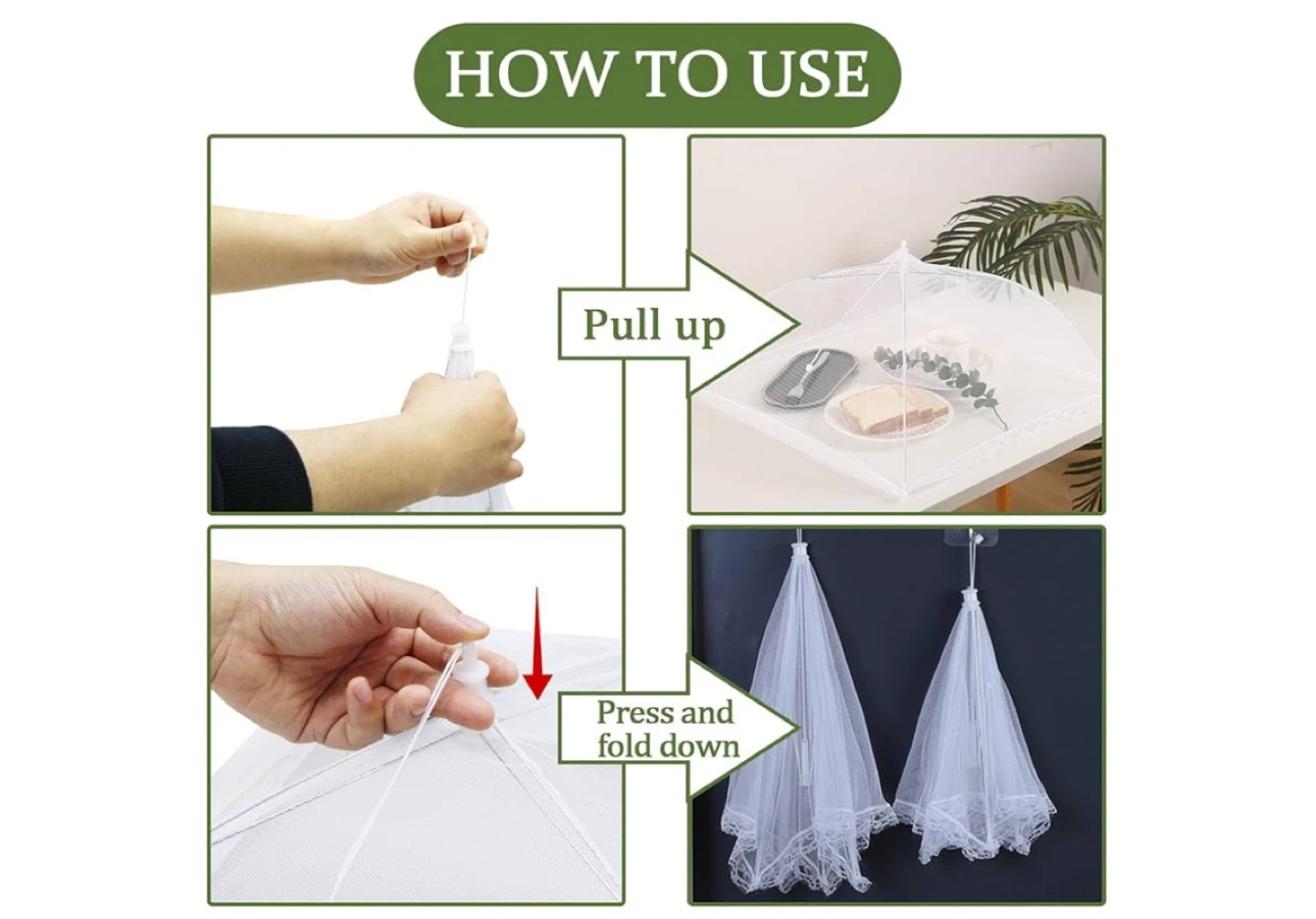 HOW TO USE

Pull up

Press and fold down