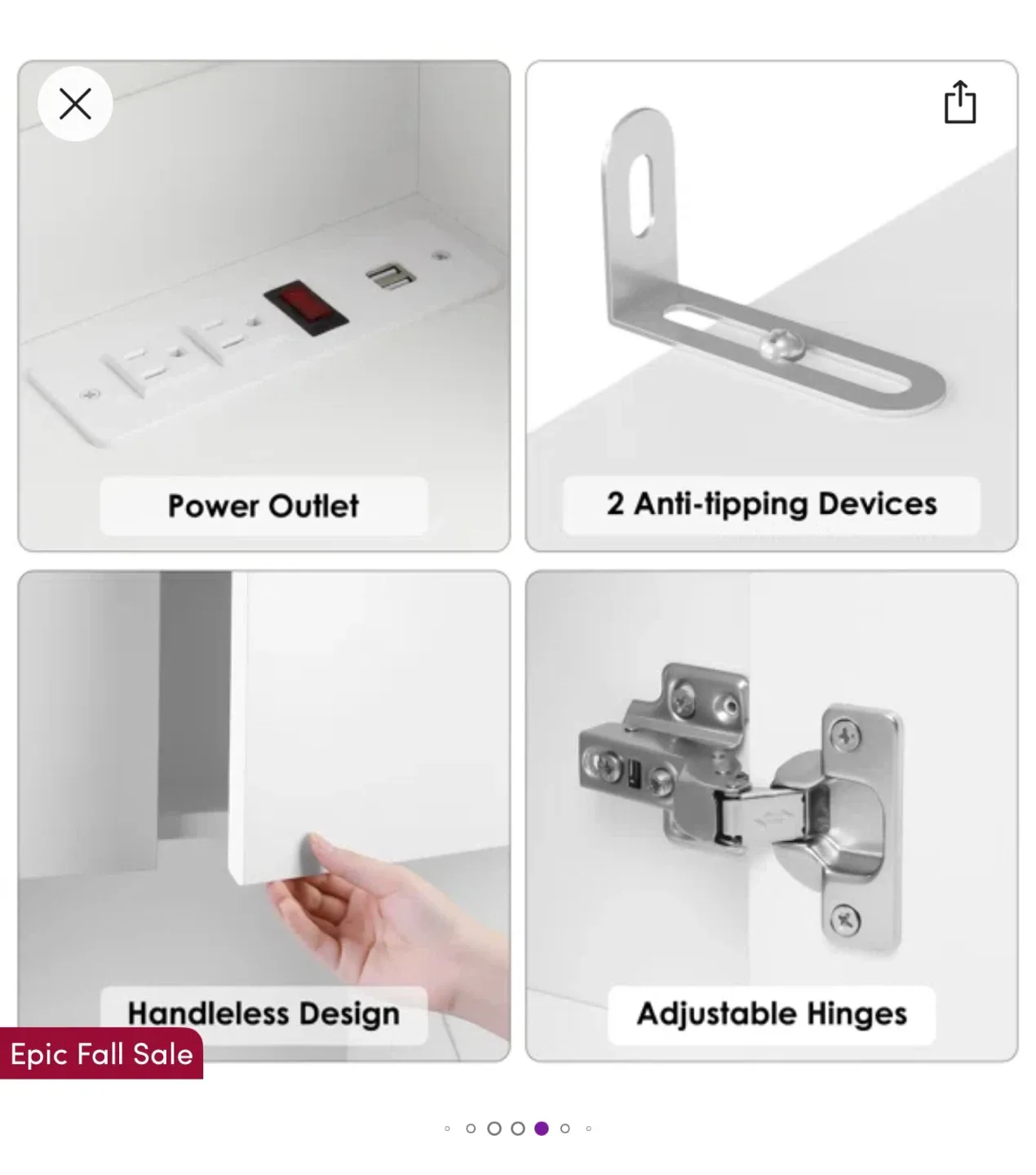 Power Outlet

2 Anti-tipping Devices

Handleless Design

Adjustable Hinges

Epic Fall Sale