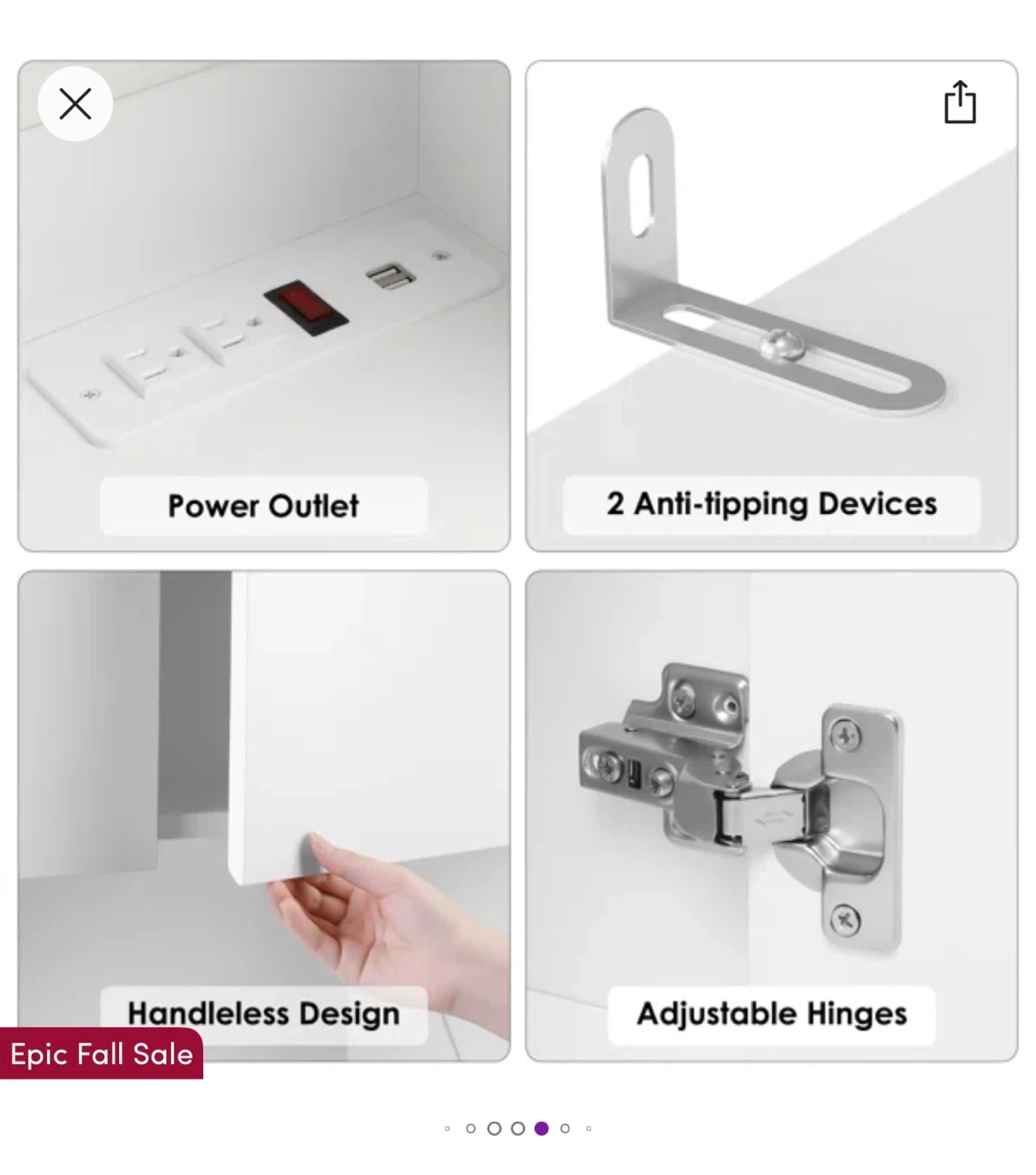 Power Outlet

2 Anti-tipping Devices

Handleless Design

Adjustable Hinges

Epic Fall Sale