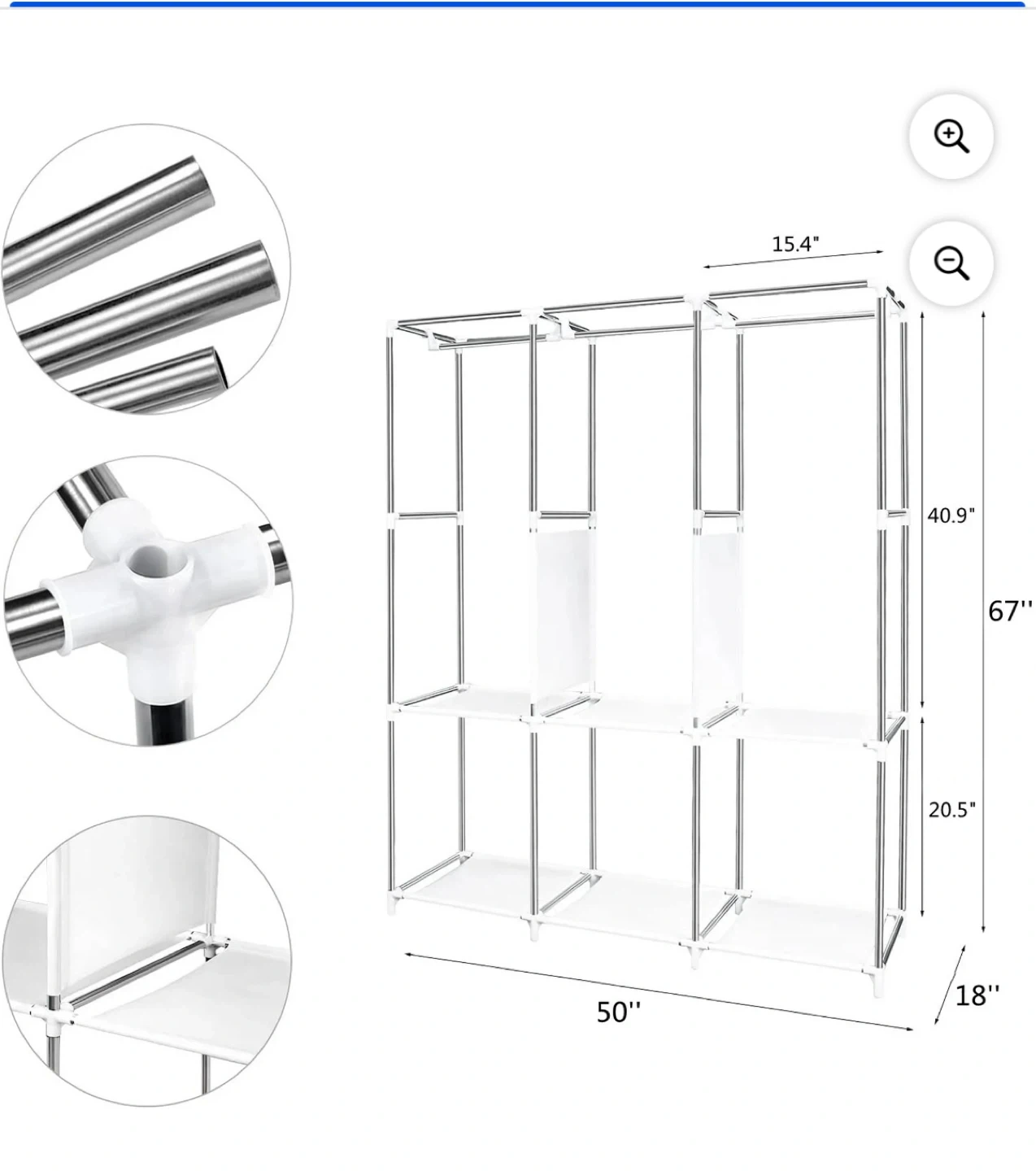 15.4"

40.9"

67''

20.5"

50''

18''