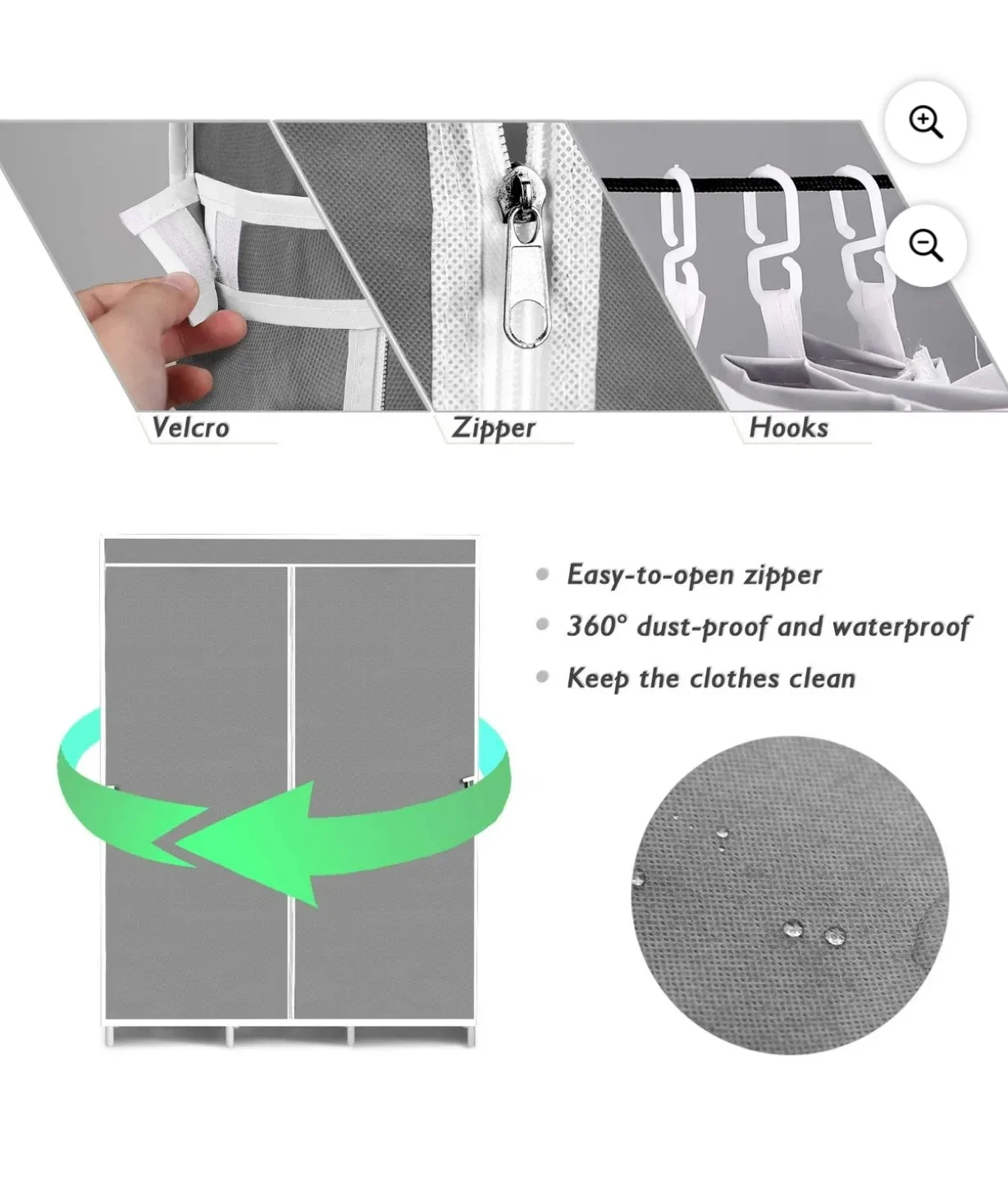 Velcro

Zipper

Hooks

Easy-to-open zipper

360° dust-proof and waterproof

Keep the clothes clean