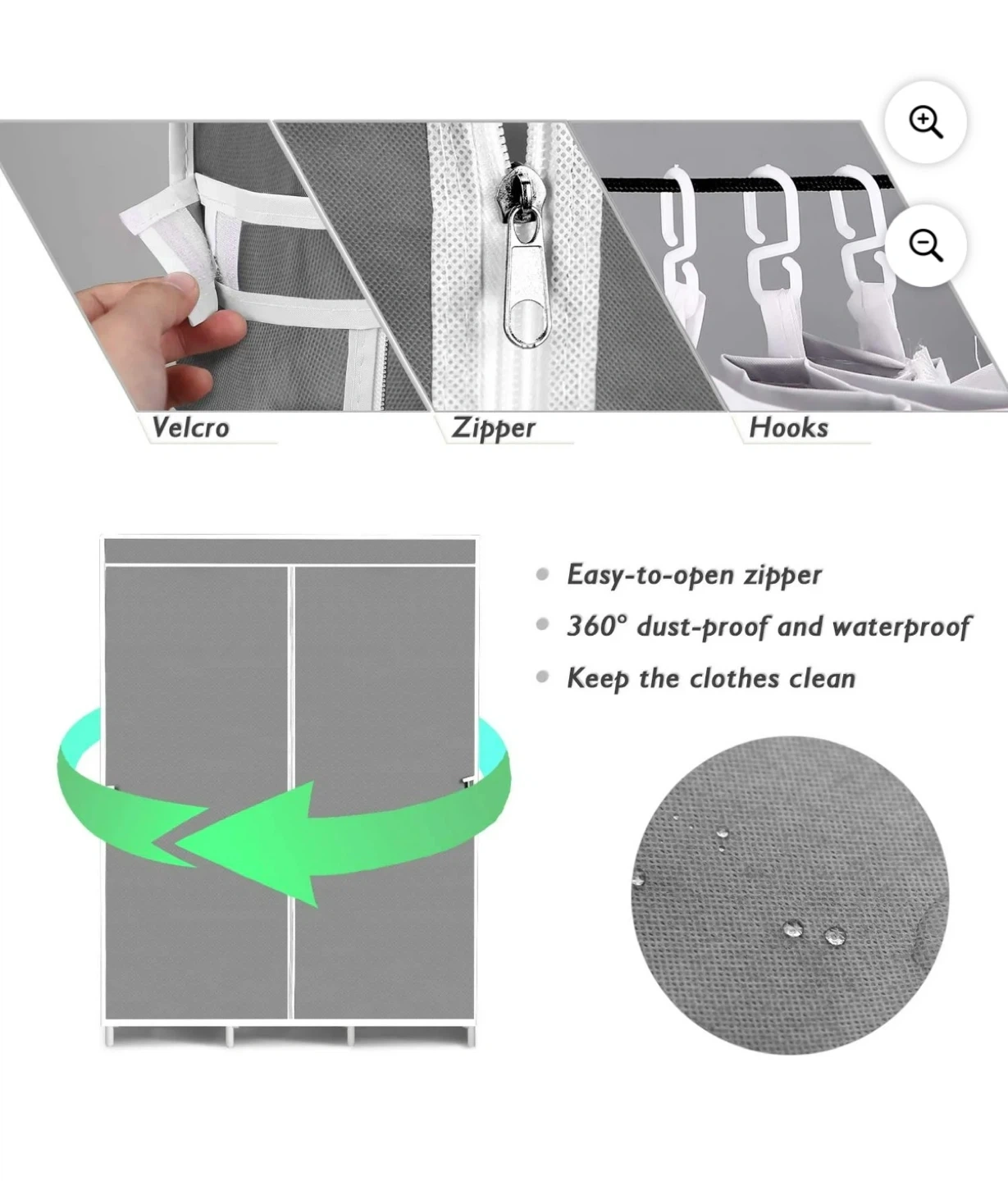 Velcro

Zipper

Hooks

- Easy-to-open zipper
- 360° dust-proof and waterproof
- Keep the clothes clean