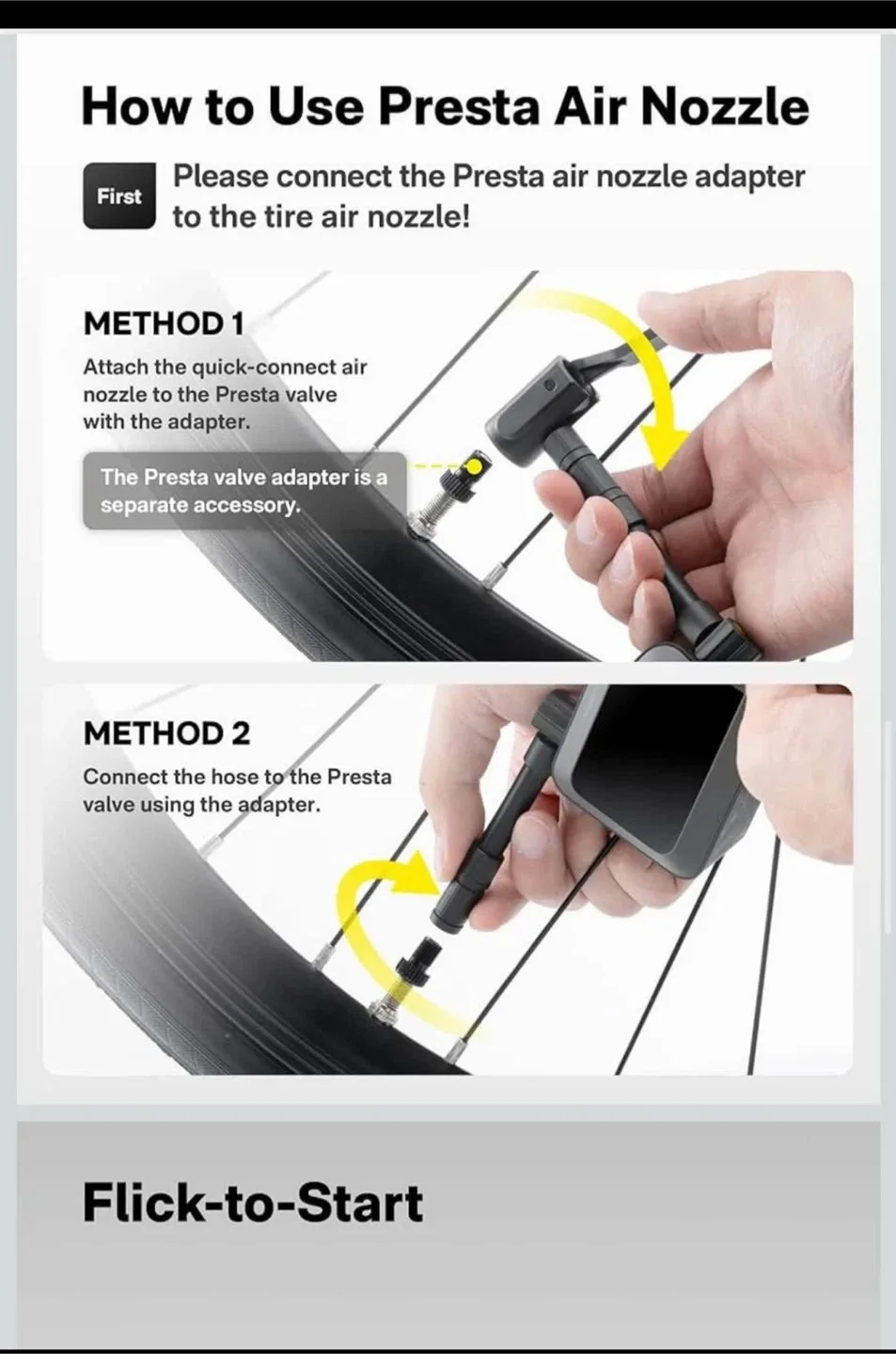 How to Use Presta Air Nozzle

First

Please connect the Presta air nozzle adapter to the tire air nozzle!

METHOD 1

Attach the quick-connect air nozzle to the Presta valve with the adapter.

The Presta valve adapter is a separate accessory.

METHOD 2

Connect the hose to the Presta valve using the adapter.

Flick-to-Start