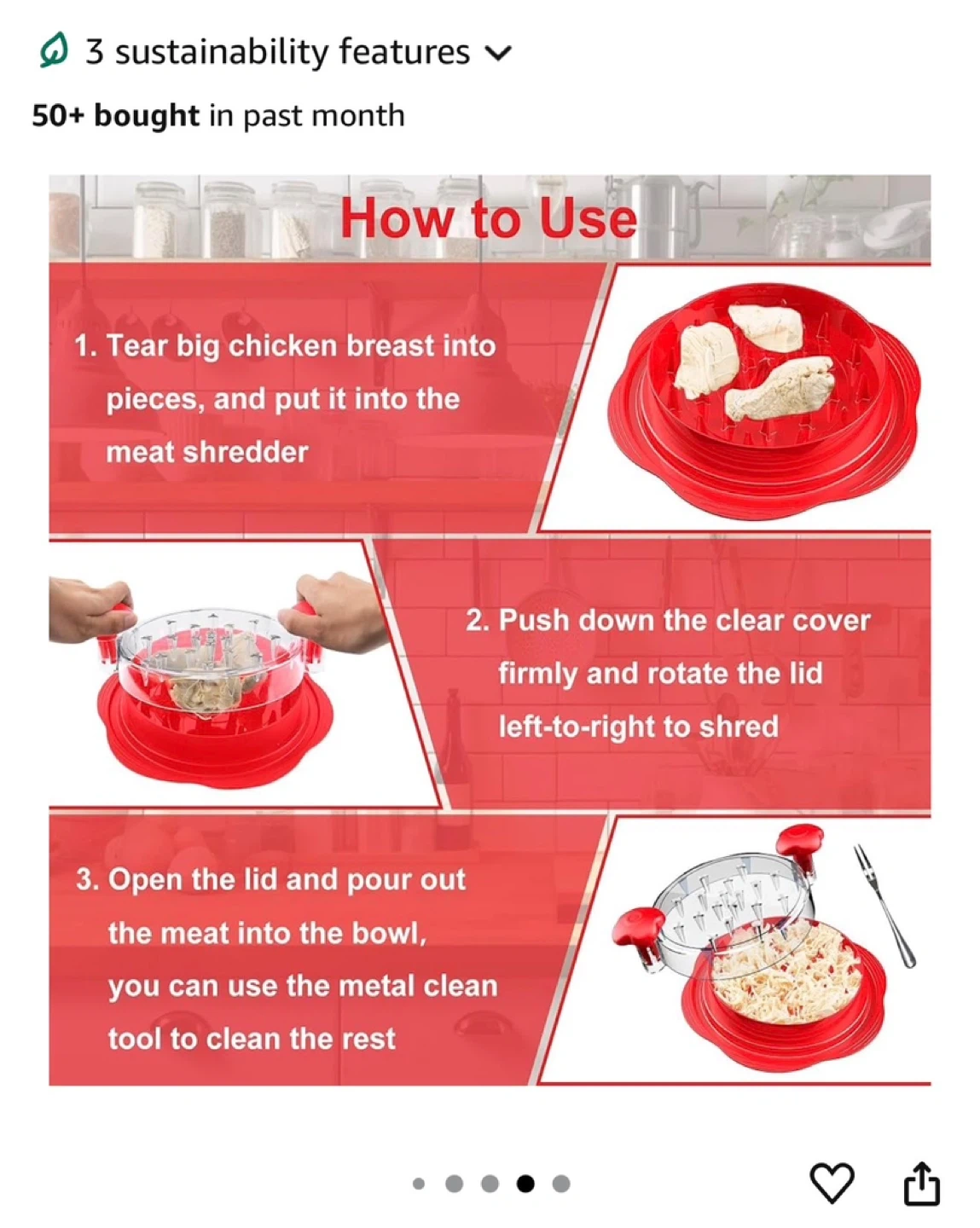 3 sustainability features

50+ bought in past month

How to Use

1. Tear big chicken breast into pieces, and put it into the meat shredder

2. Push down the clear cover firmly and rotate the lid left-to-right to shred

3. Open the lid and pour out the meat into the bowl, you can use the metal clean tool to clean the rest