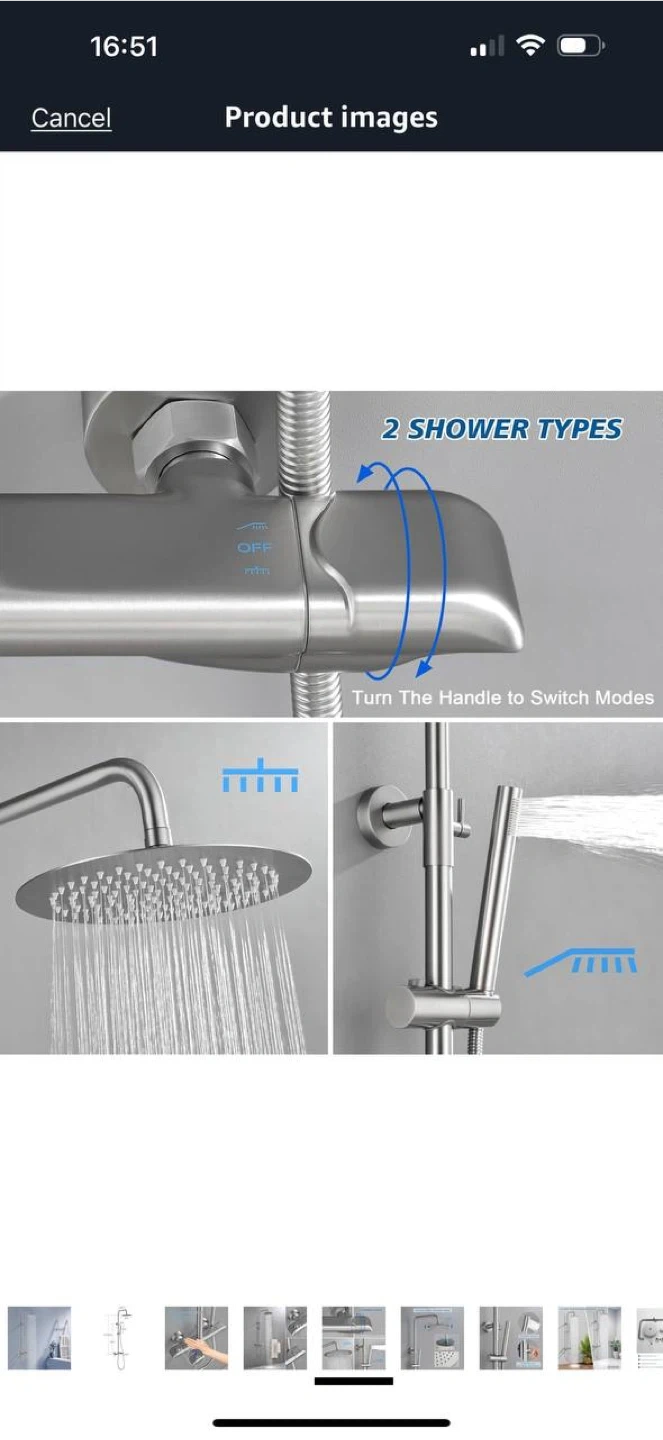 16:51

Cancel

Product images

2 SHOWER TYPES

OFF

Turn The Handle to Switch Modes