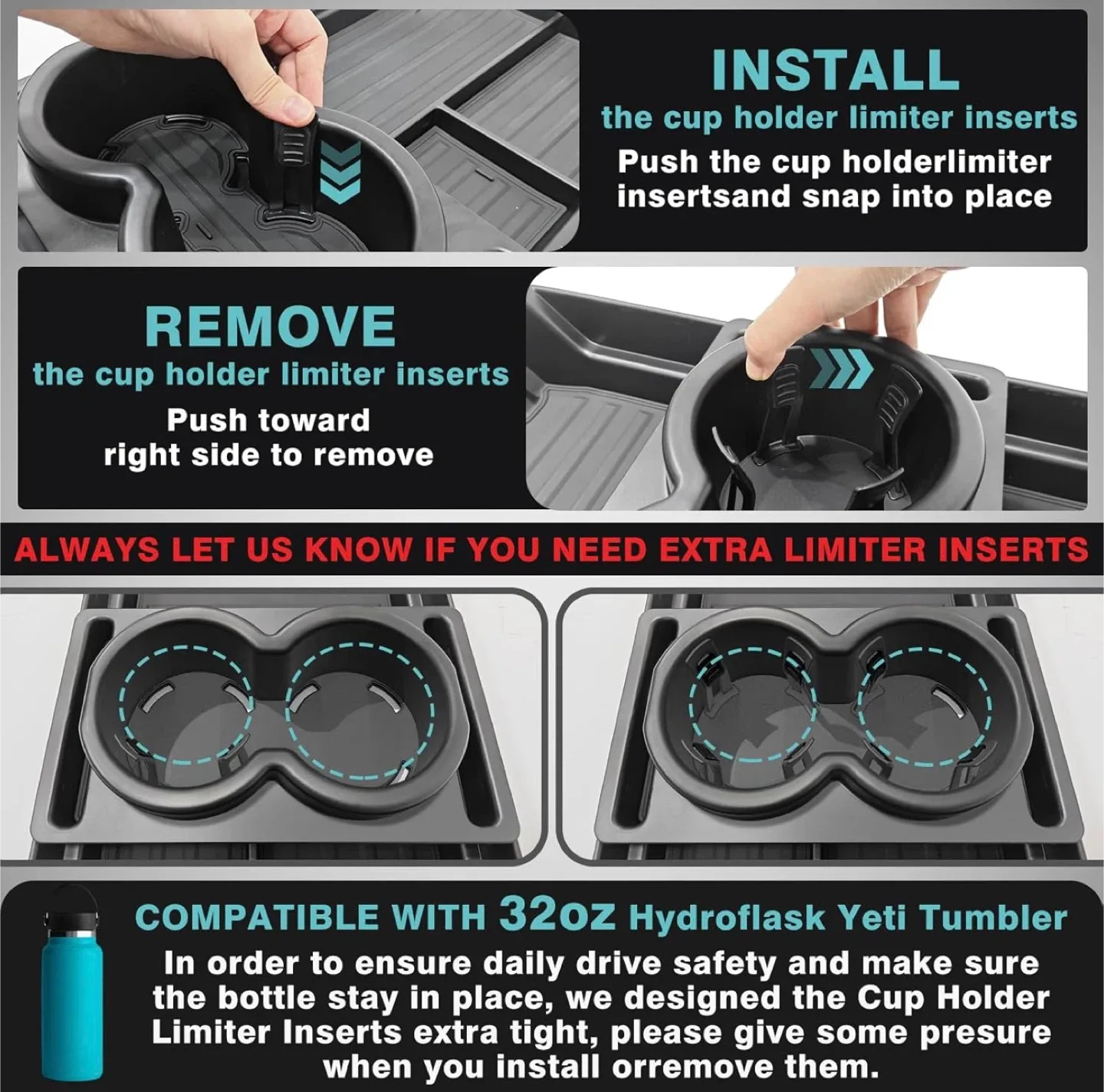 INSTALL
the cup holder limiter inserts
Push the cup holderlimiter insertsand snap into place

REMOVE
the cup holder limiter inserts
Push toward right side to remove

ALWAYS LET US KNOW IF YOU NEED EXTRA LIMITER INSERTS

COMPATIBLE WITH 32oz Hydroflask Yeti Tumbler
In order to ensure daily drive safety and make sure the bottle stay in place, we designed the Cup Holder Limiter Inserts extra tight, please give some presure when you install orremove them.