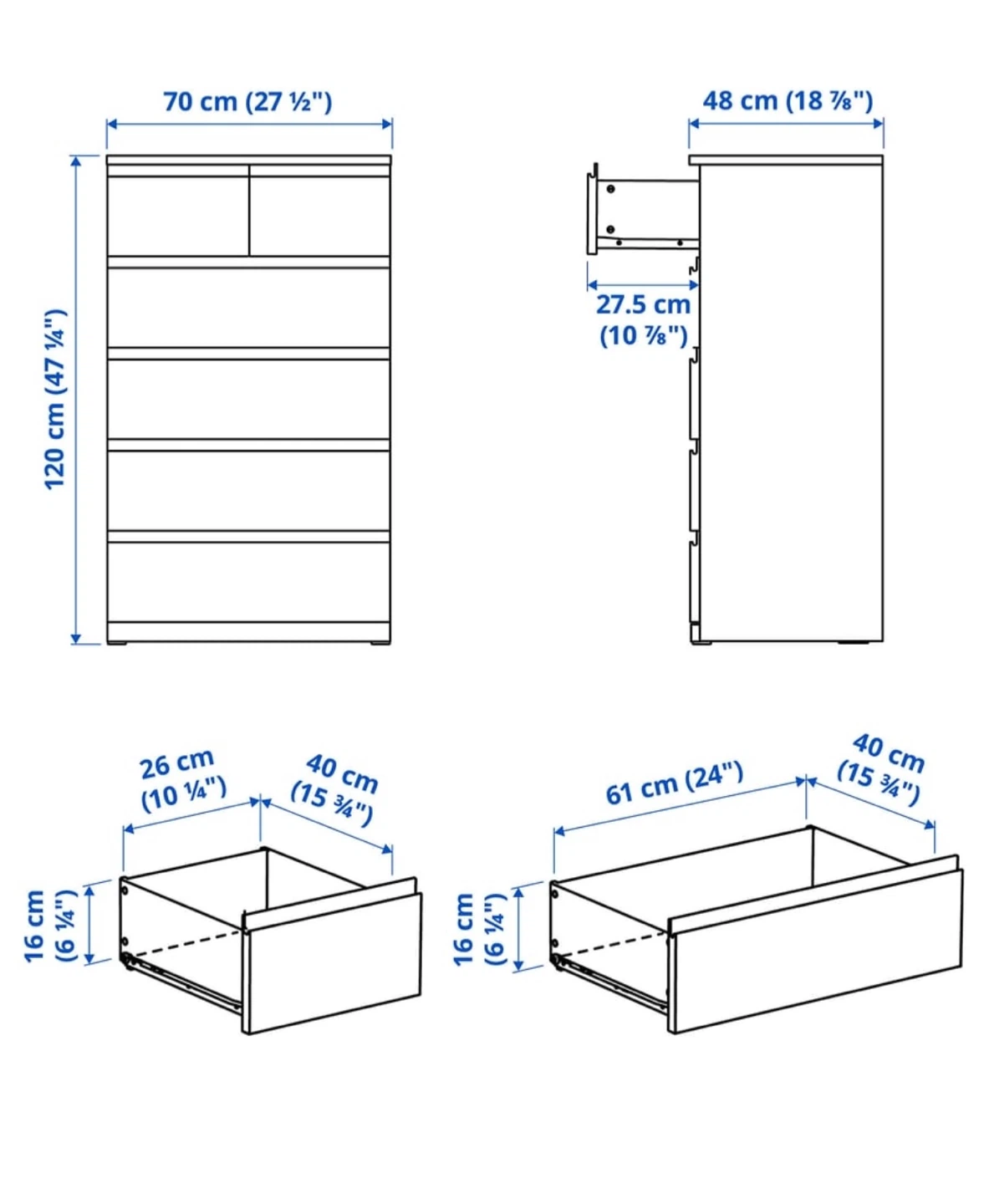 70 cm (27 ½")

48 cm (18 ⅞")

120 cm (47 ¼")

27.5 cm (10 ⅞")

26 cm (10 ¼")

40 cm (15 ¾")

16 cm (6 ¼")

61 cm (24")

40 cm (15 ¾")

16 cm (6 ¼")