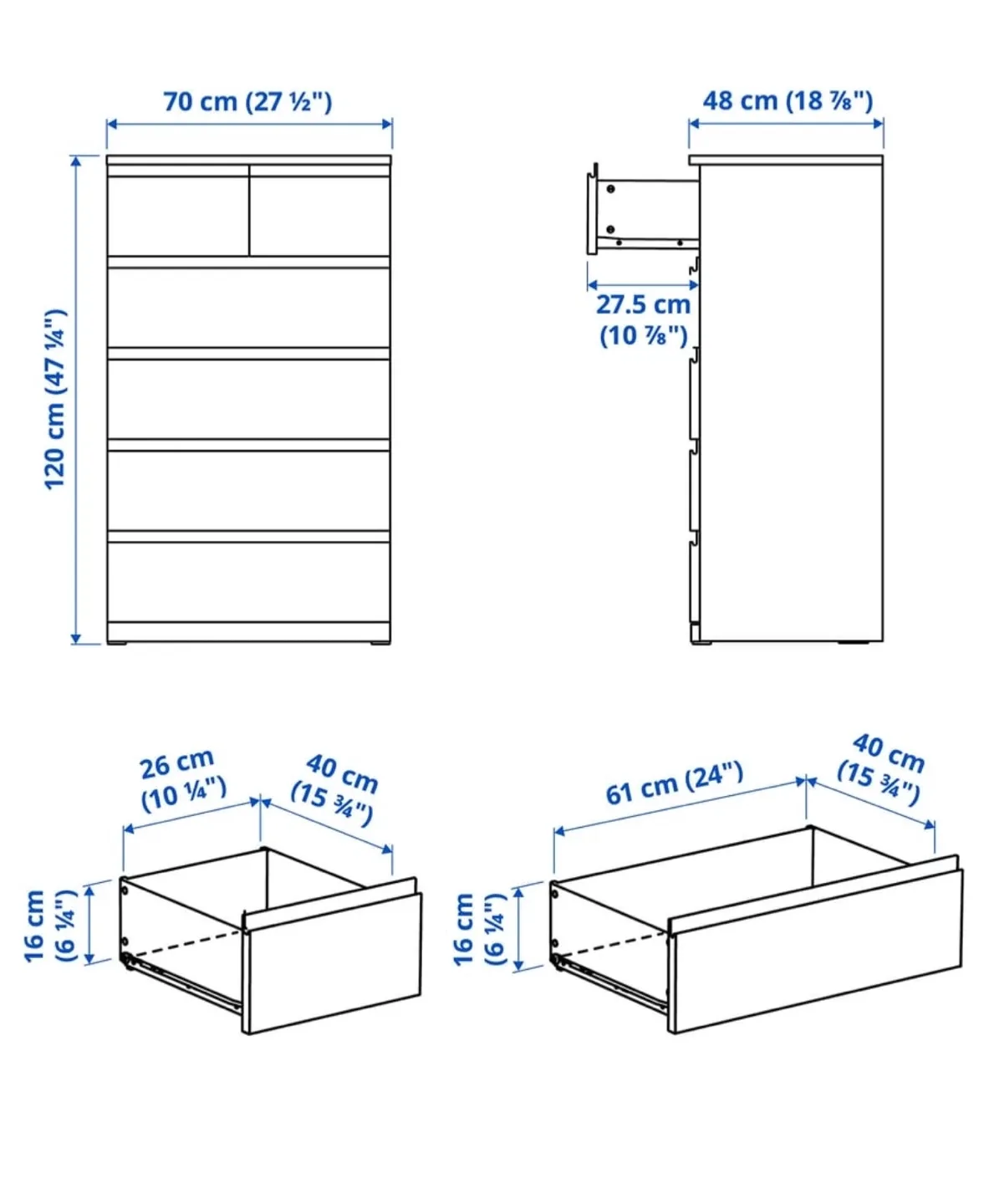 70 cm (27 ½")

48 cm (18 ⅞")

120 cm (47 ¼")

27.5 cm (10 ⅞")

26 cm (10 ¼")

40 cm (15 ¾")

16 cm (6 ¼")

61 cm (24")

40 cm (15 ¾")

16 cm (6 ¼")