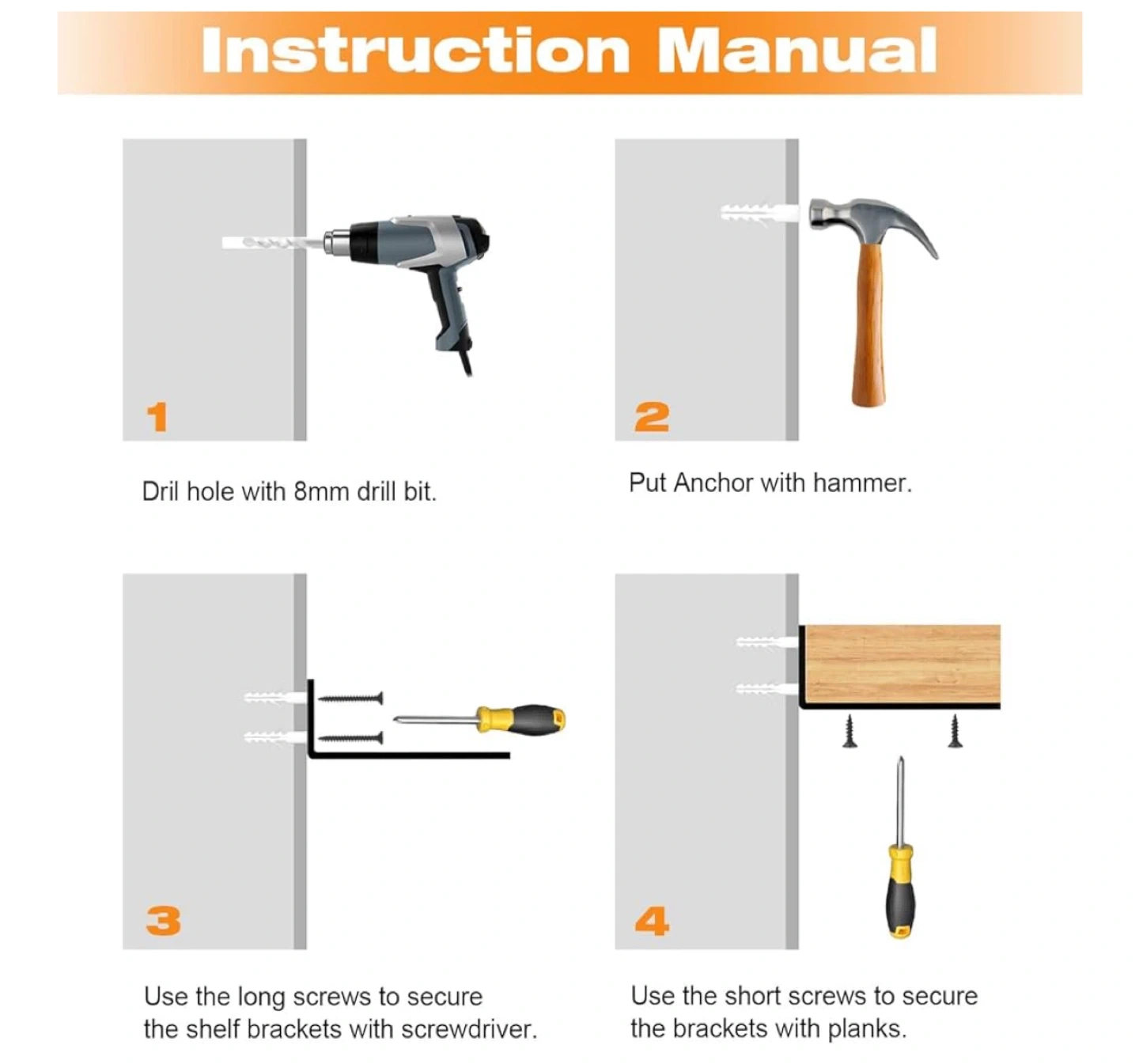 Instruction Manual

1

Dril hole with 8mm drill bit.

2

Put Anchor with hammer.

3

Use the long screws to secure the shelf brackets with screwdriver.

4

Use the short screws to secure the brackets with planks.