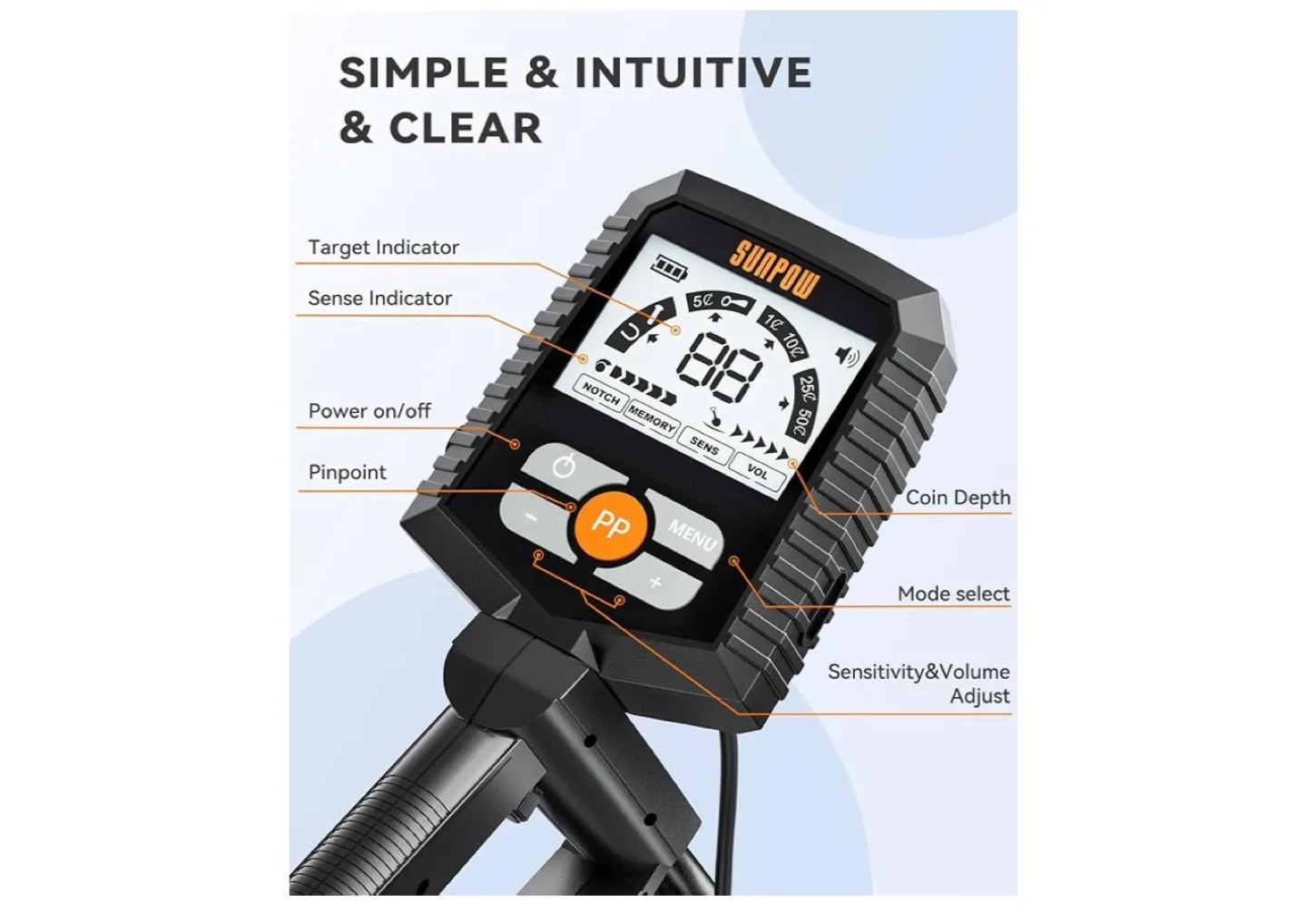 SIMPLE & INTUITIVE & CLEAR

Target Indicator

Sense Indicator

Power on/off

Pinpoint

SUNPOW

5¢

1¢ 10¢

25¢ 50¢

88

NOTCH

MEMORY

SENS

VOL

PP

MENU

-

+

Coin Depth

Mode select

Sensitivity&Volume Adjust