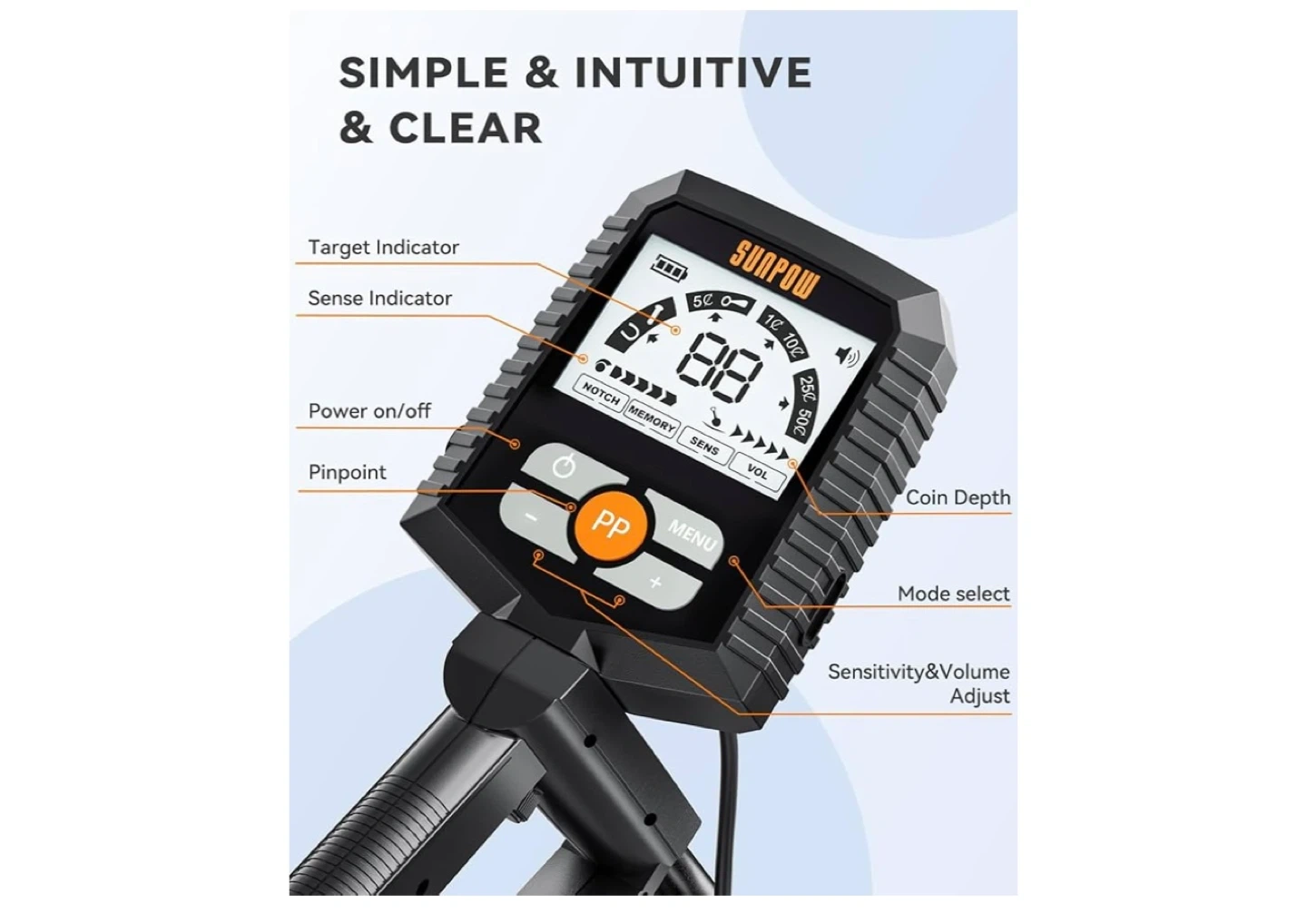 SIMPLE & INTUITIVE & CLEAR

Target Indicator

Sense Indicator

Power on/off

Pinpoint

SUNPOW

5¢

1¢ 10¢

25¢ 50¢

88

NOTCH

MEMORY

SENS

VOL

PP

MENU

-

+

Coin Depth

Mode select

Sensitivity&Volume Adjust