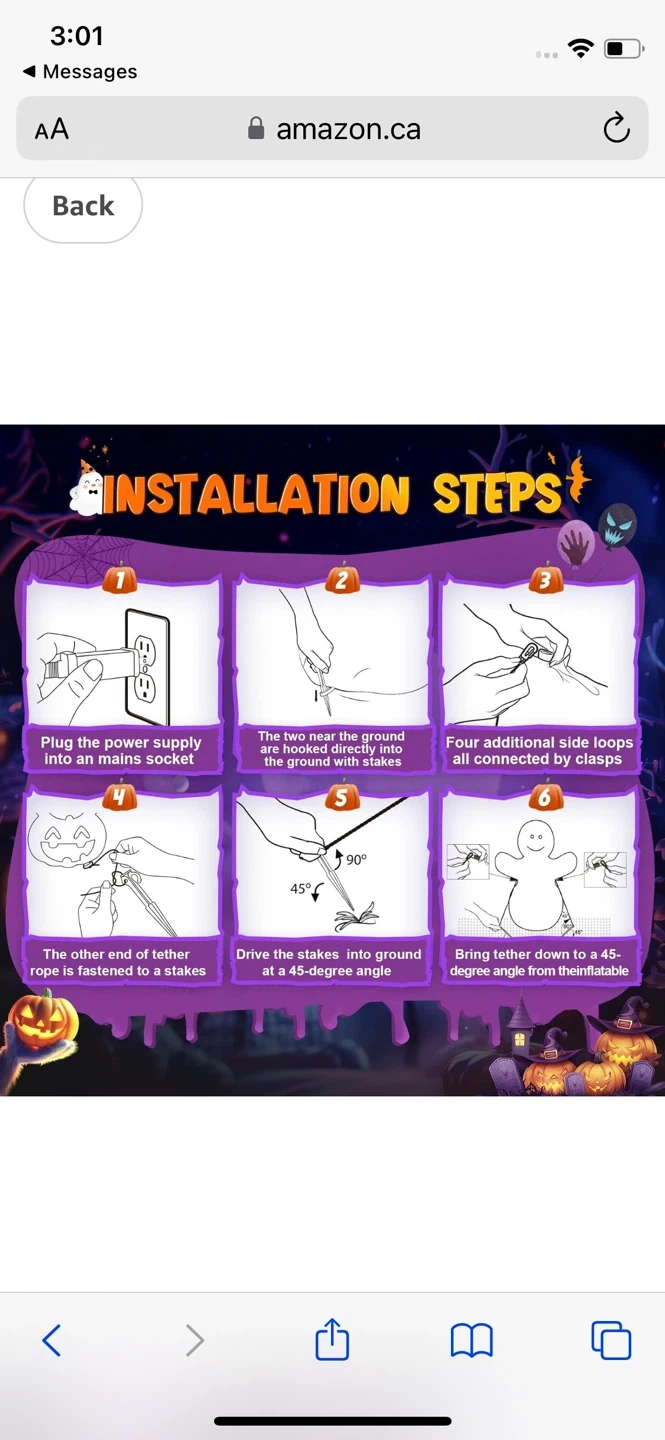 3:01
◀ Messages
AA amazon.ca
Back

INSTALLATION STEPS

1
Plug the power supply into an mains socket

2
The two near the ground are hooked directly into the ground with stakes

3
Four additional side loops all connected by clasps

4
The other end of tether rope is fastened to a stakes

5
90°
45°
Drive the stakes into ground at a 45-degree angle

6
45°
Bring tether down to a 45-degree angle from theinflatable