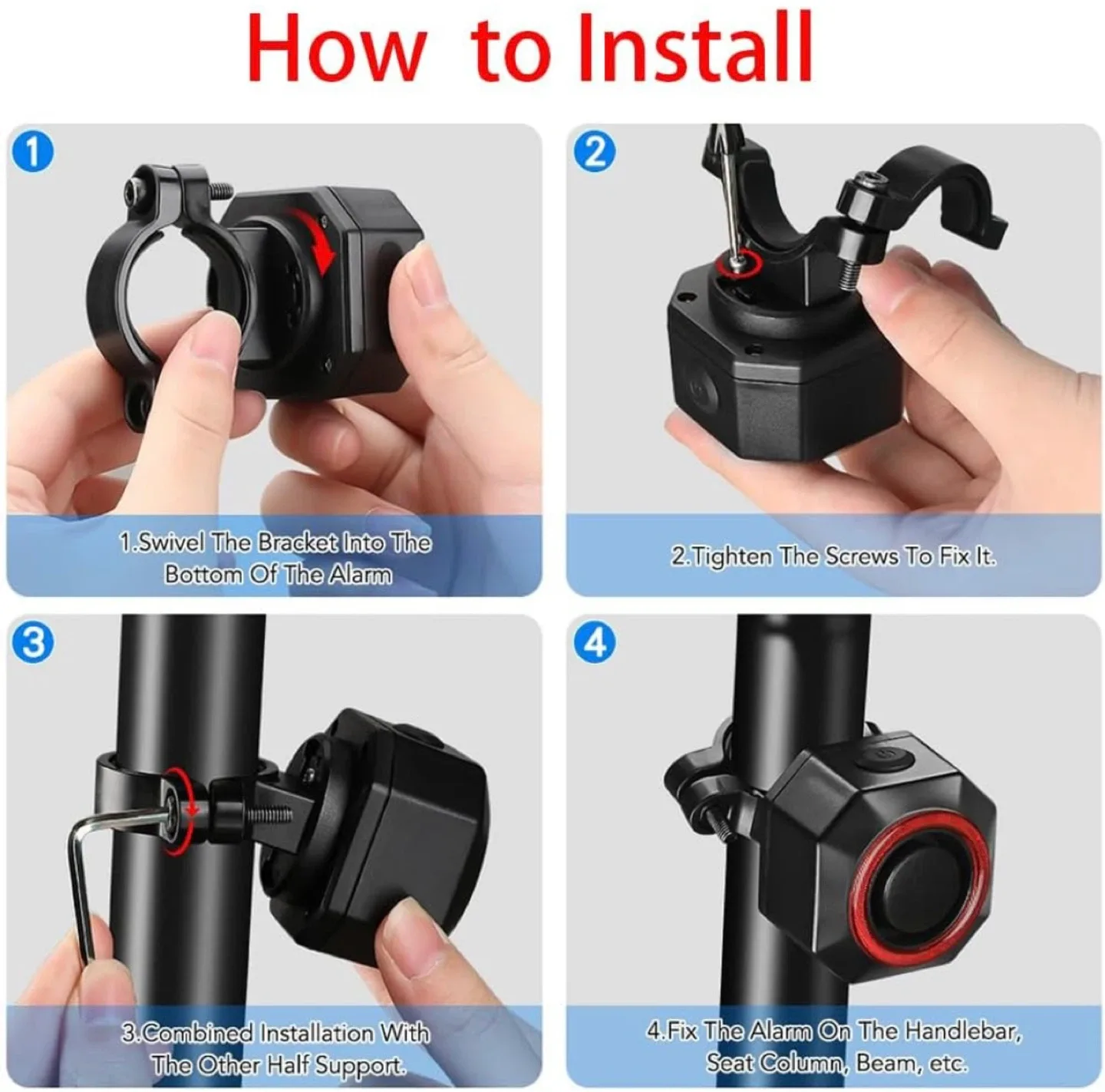 How to Install

1

1.Swivel The Bracket Into The Bottom Of The Alarm

2

2.Tighten The Screws To Fix It.

3

3.Combined Installation With The Other Half Support.

4

4.Fix The Alarm On The Handlebar, Seat Column, Beam, etc.