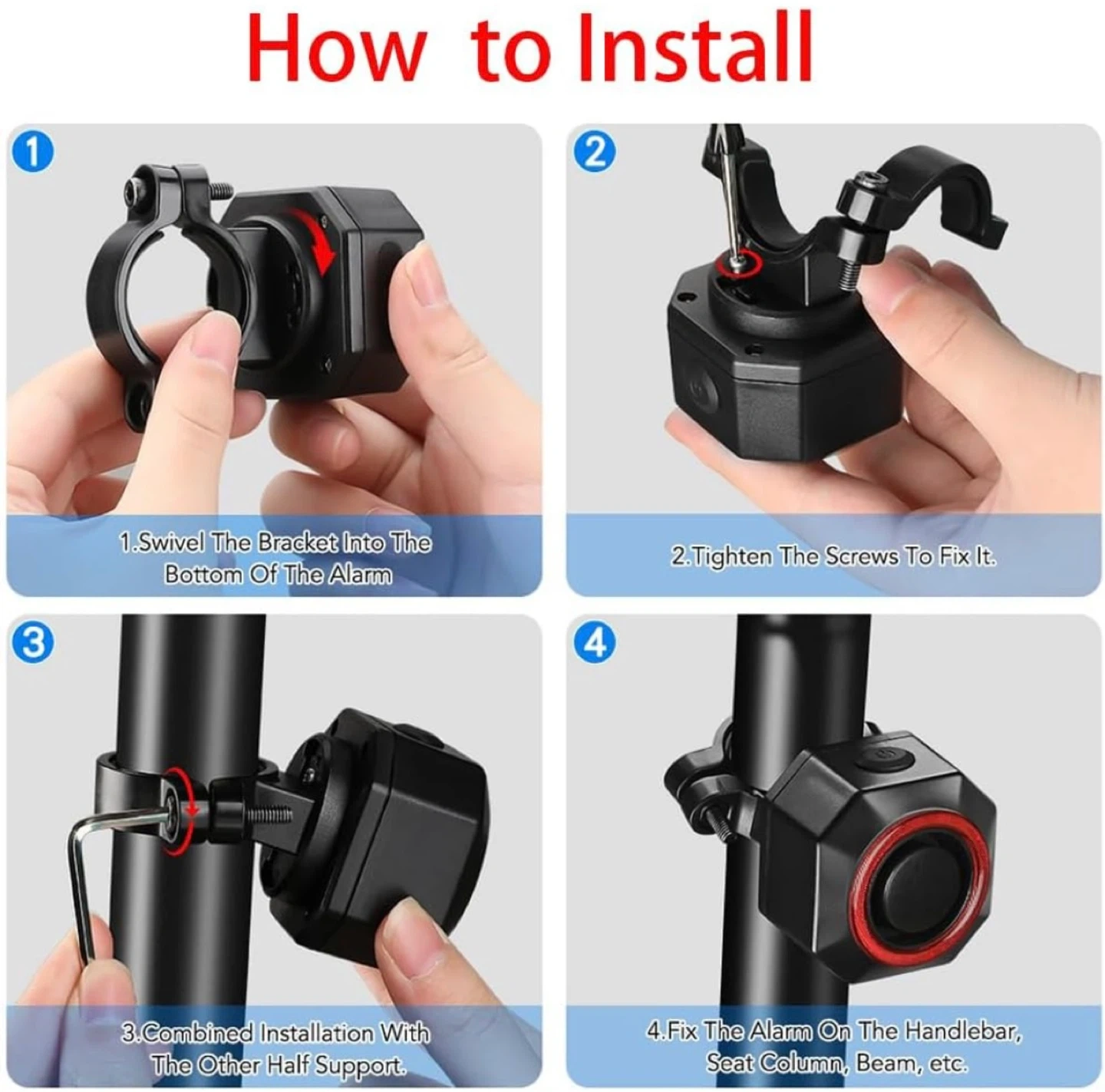 How to Install

1

1.Swivel The Bracket Into The Bottom Of The Alarm

2

2.Tighten The Screws To Fix It.

3

3.Combined Installation With The Other Half Support.

4

4.Fix The Alarm On The Handlebar, Seat Column, Beam, etc.