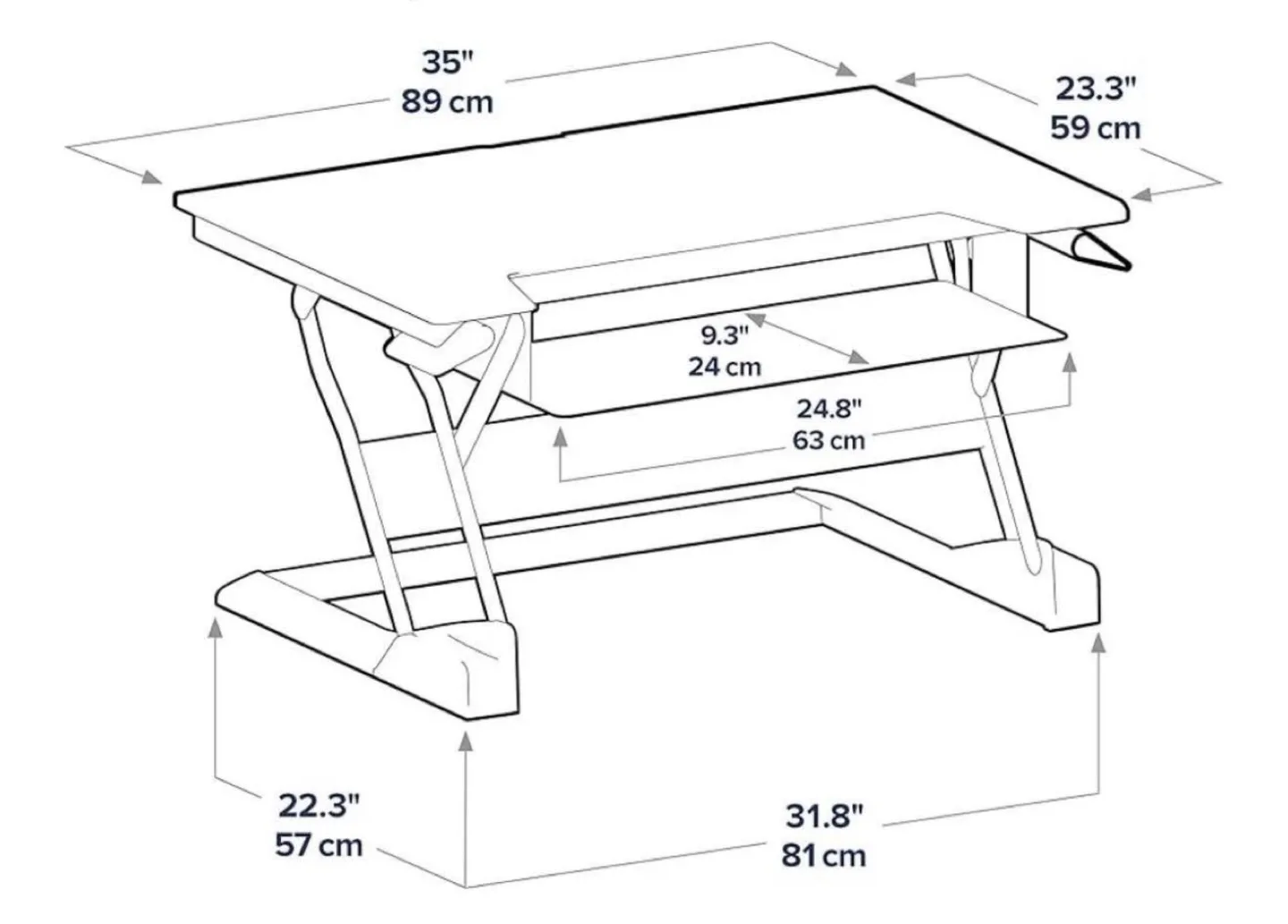 35"
89 cm

23.3"
59 cm

9.3"
24 cm

24.8"
63 cm

22.3"
57 cm

31.8"
81 cm