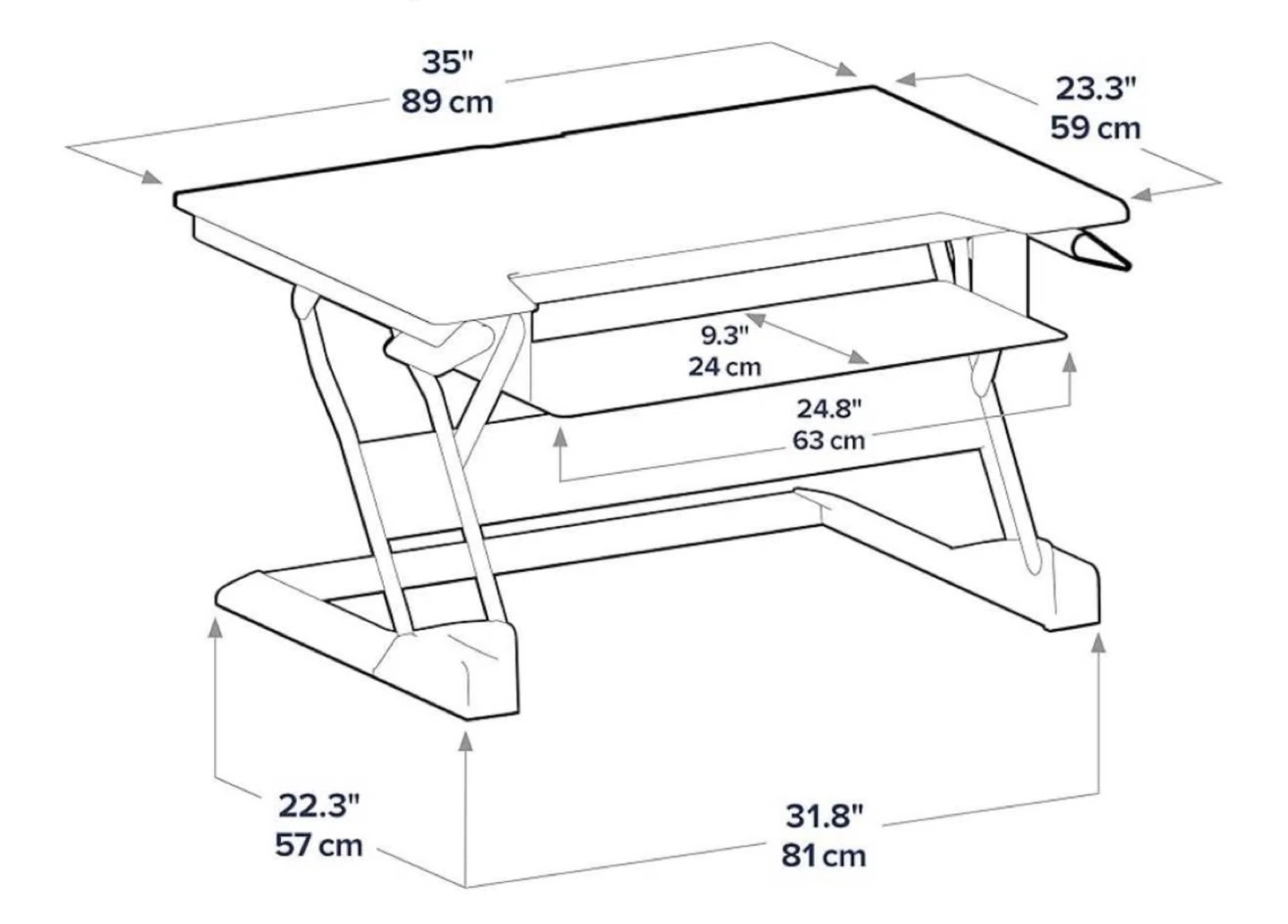 35"
89 cm

23.3"
59 cm

9.3"
24 cm

24.8"
63 cm

22.3"
57 cm

31.8"
81 cm