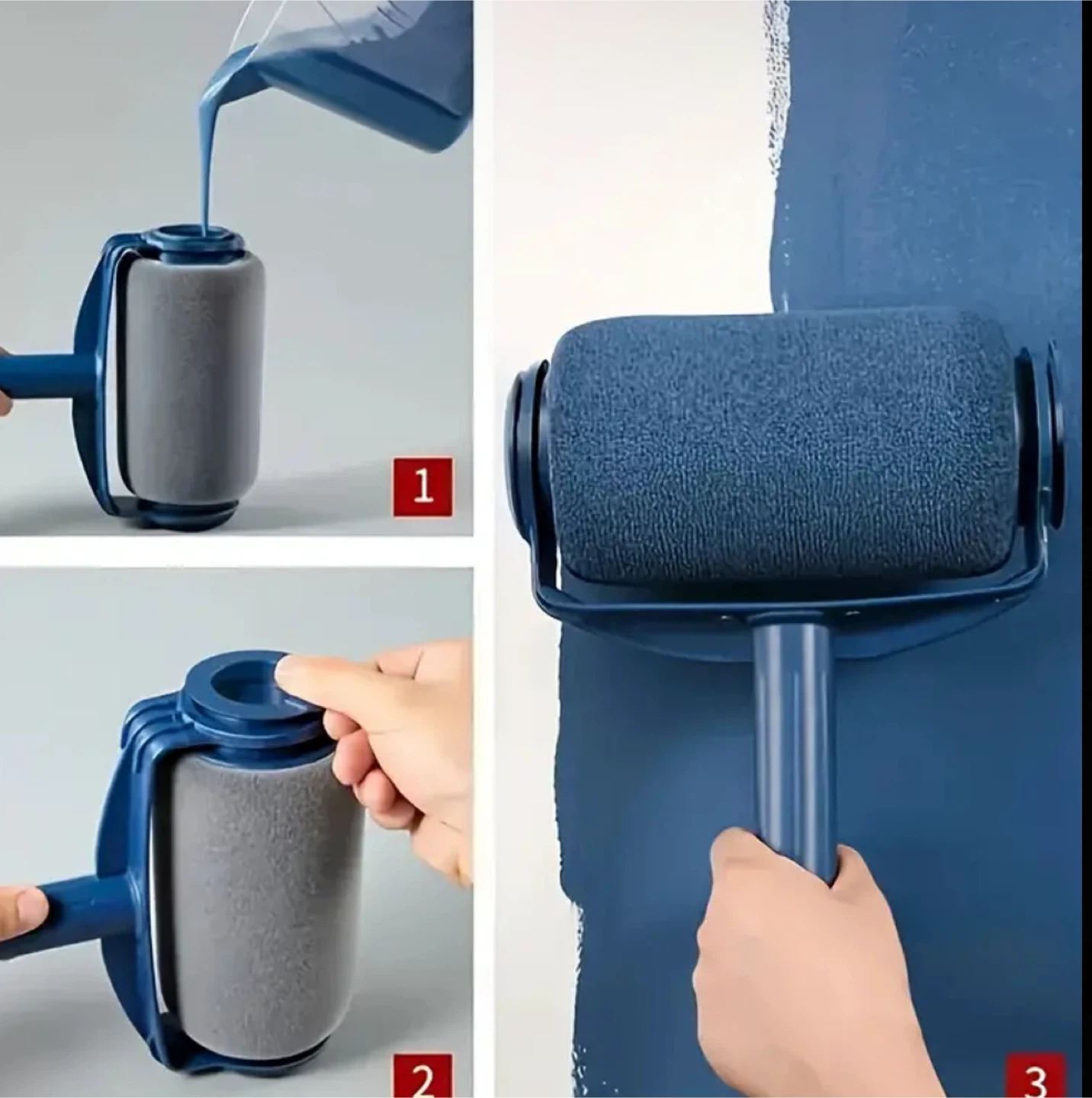 1

2

3