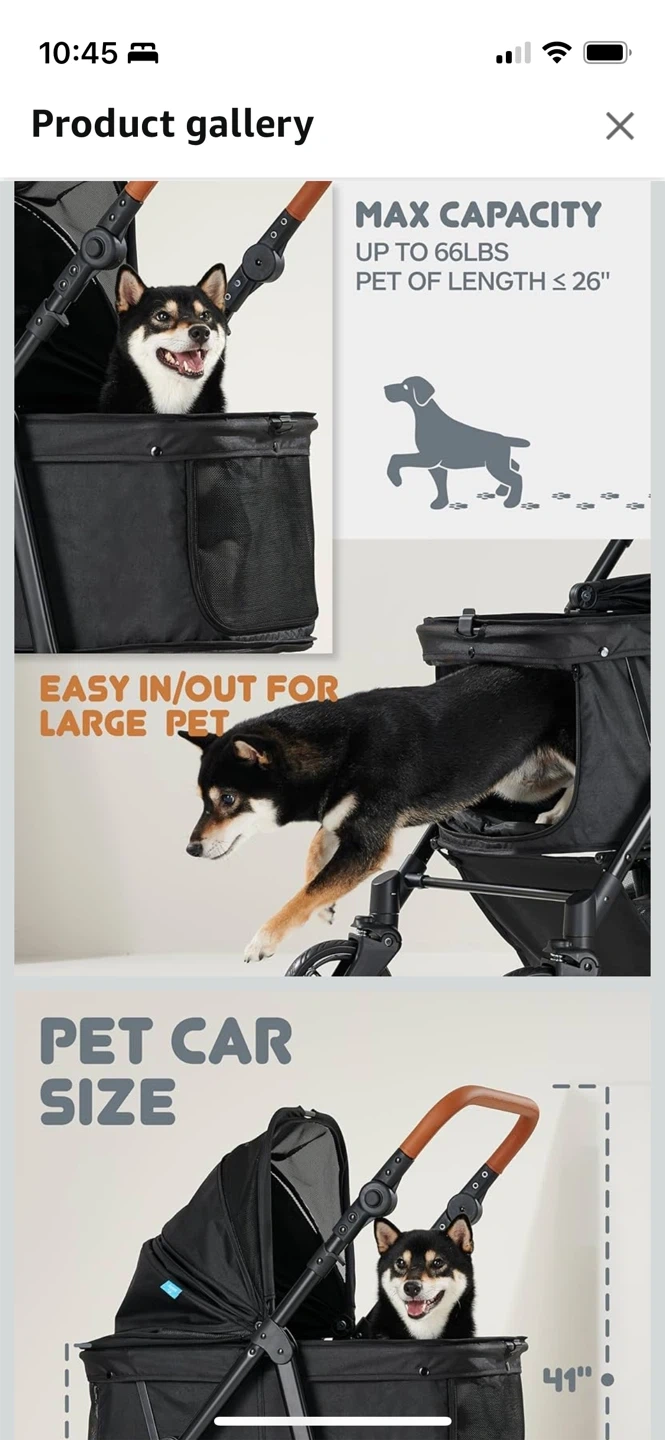 10:45

Product gallery

MAX CAPACITY
UP TO 66LBS
PET OF LENGTH ≤ 26"

EASY IN/OUT FOR LARGE PET

PET CAR SIZE

41"