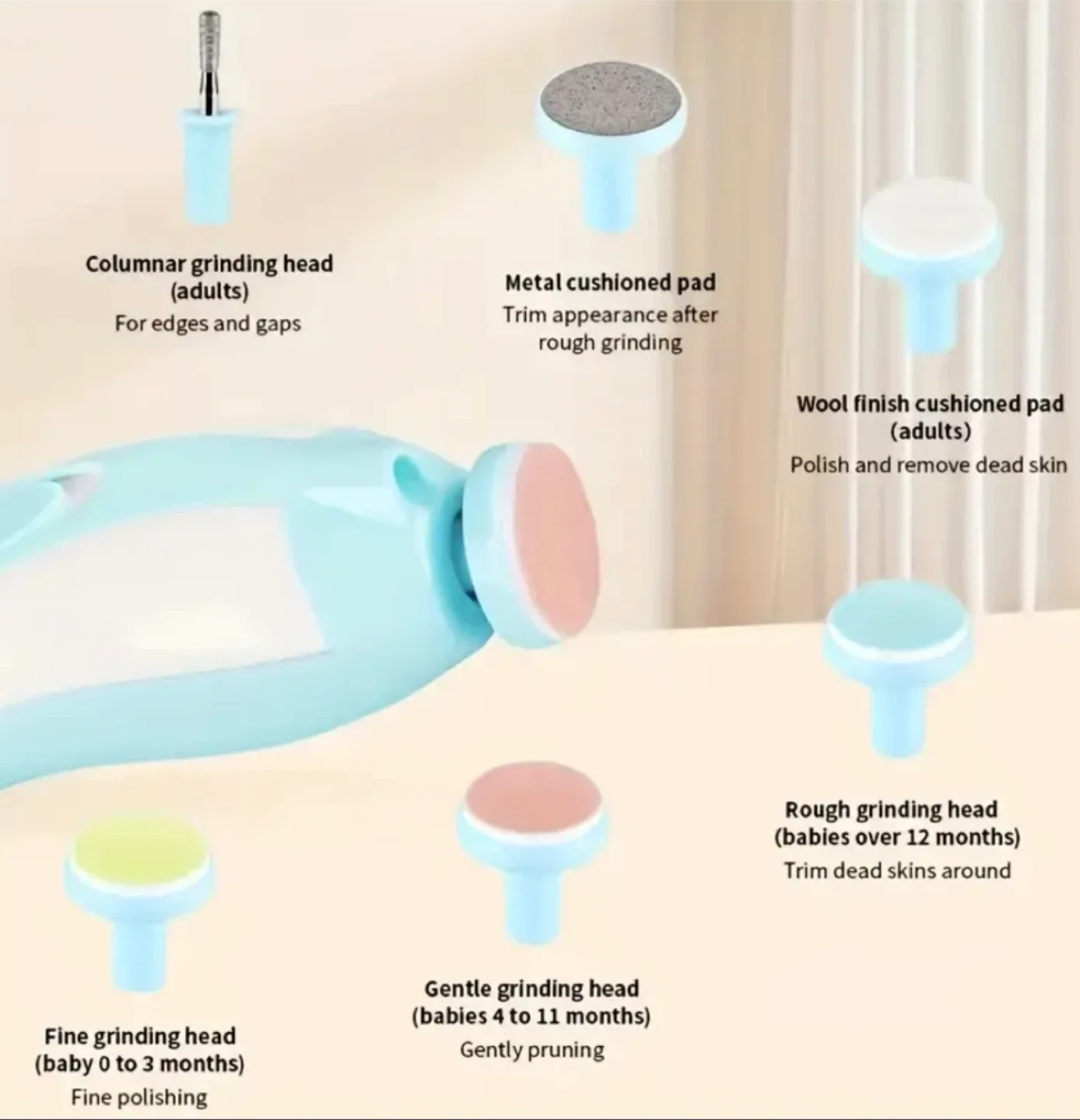 Columnar grinding head (adults)
For edges and gaps

Metal cushioned pad
Trim appearance after rough grinding

Wool finish cushioned pad (adults)
Polish and remove dead skin

Rough grinding head (babies over 12 months)
Trim dead skins around

Gentle grinding head (babies 4 to 11 months)
Gently pruning

Fine grinding head (baby 0 to 3 months)
Fine polishing