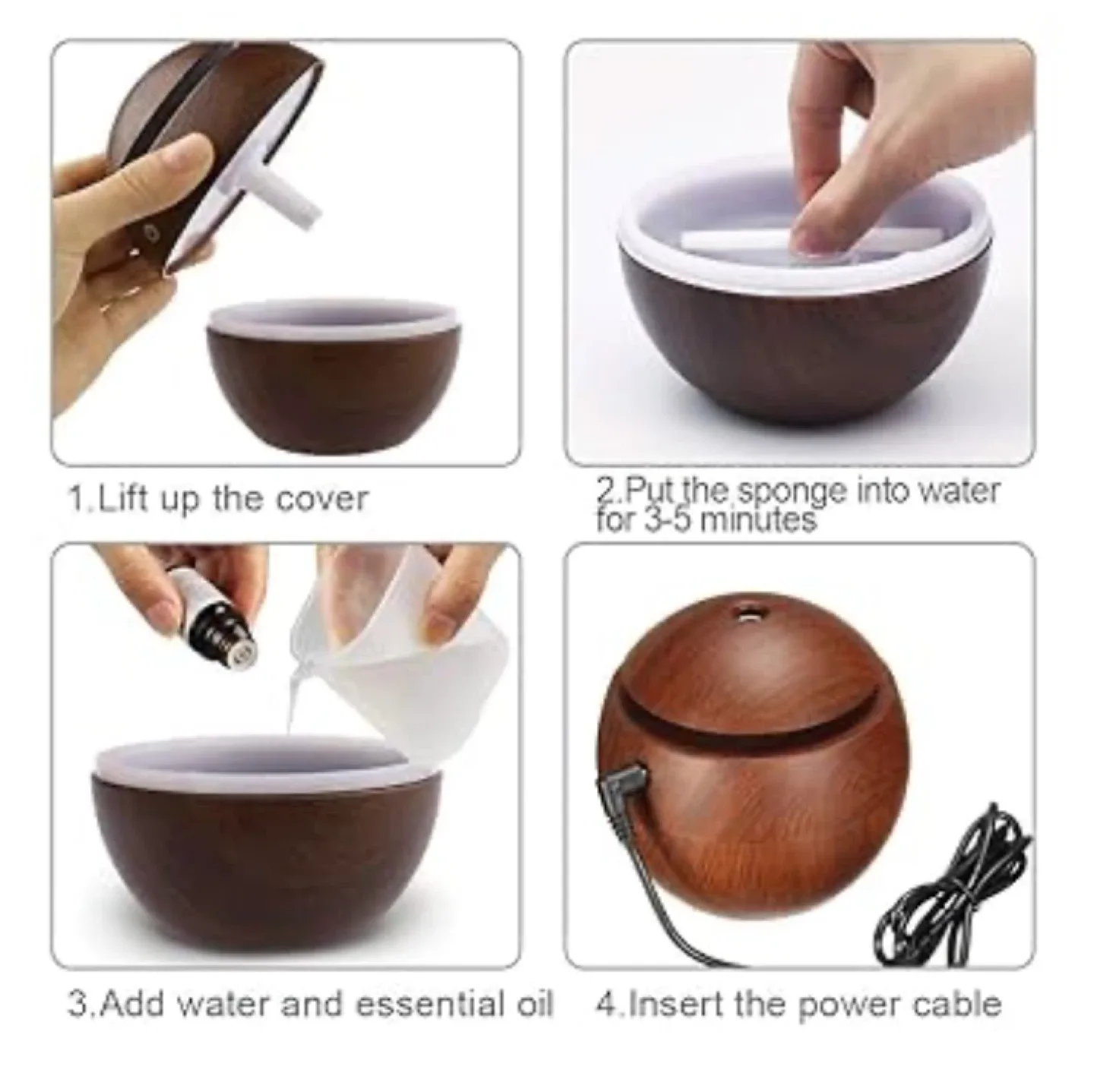 1.Lift up the cover

2.Put the sponge into water for 3-5 minutes

3.Add water and essential oil

4.Insert the power cable