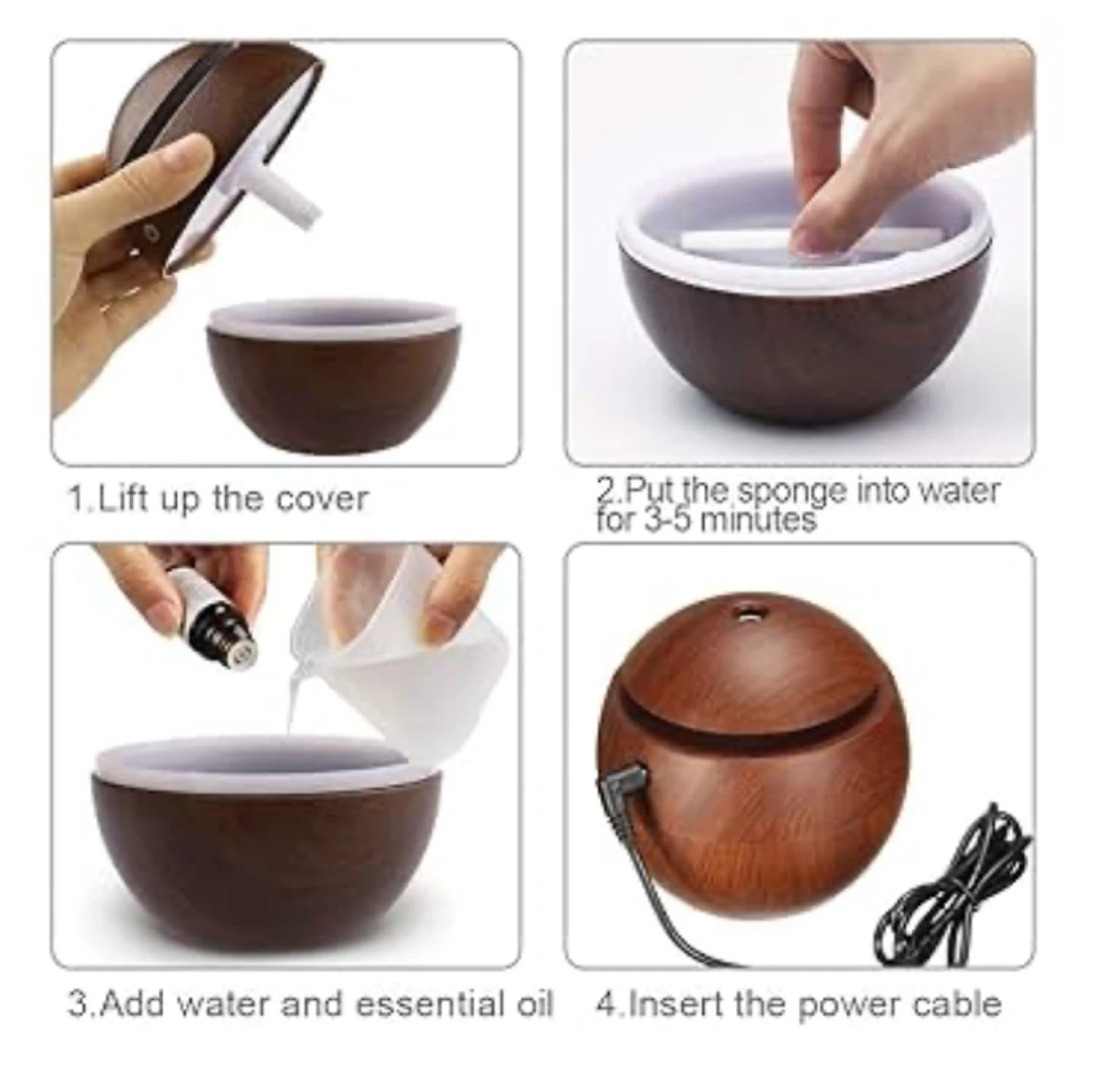 1.Lift up the cover

2.Put the sponge into water for 3-5 minutes

3.Add water and essential oil

4.Insert the power cable