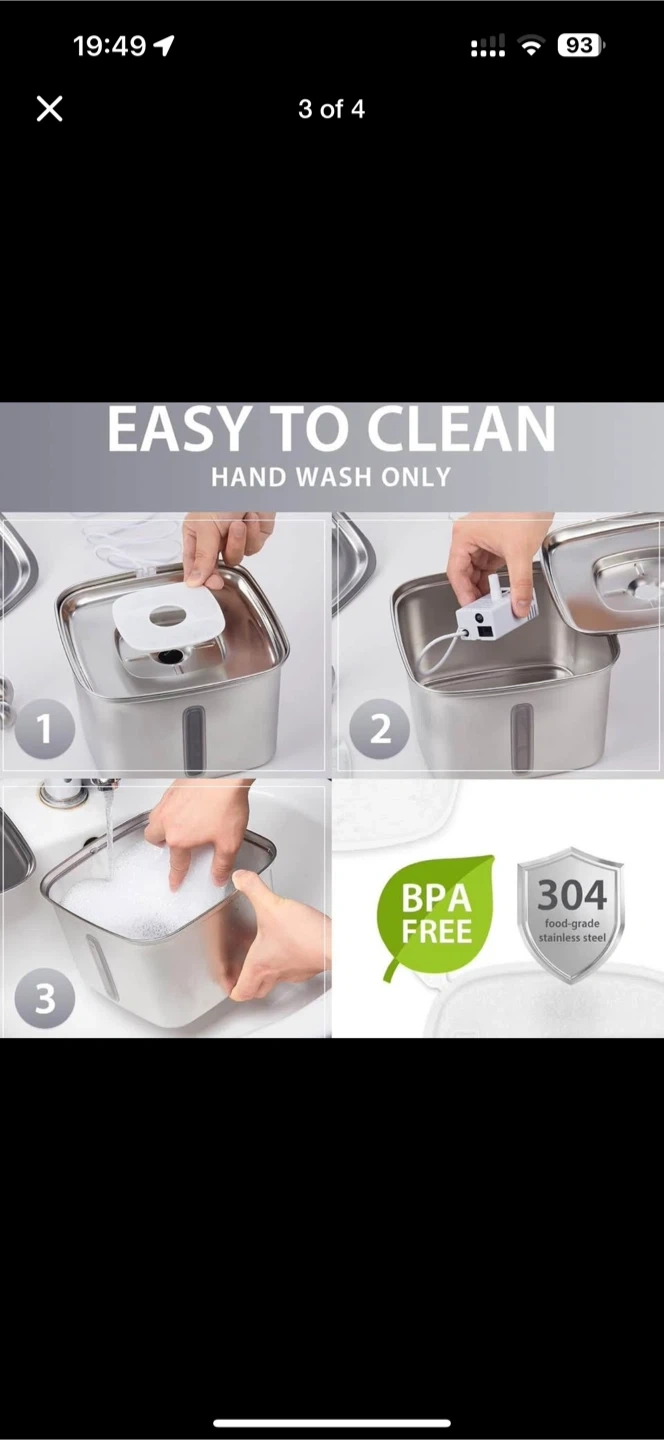 19:49

93

3 of 4

EASY TO CLEAN
HAND WASH ONLY

1

2

3

BPA FREE

304
food-grade stainless steel