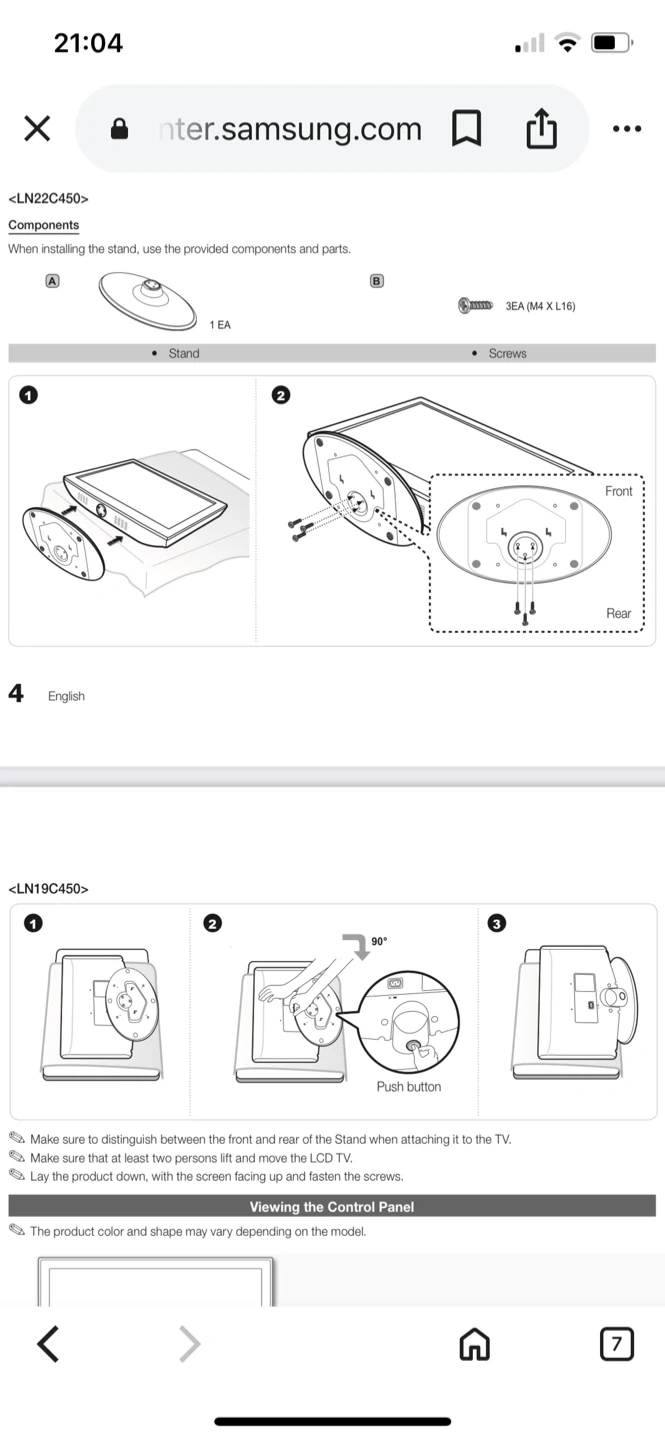 21:04

nter.samsung.com

<LN22C450>

Components

When installing the stand, use the provided components and parts.

A

1 EA

B

3EA (M4 X L16)

• Stand

• Screws

1

2

Front

Rear

4 English

<LN19C450>

1

2

90°

Push button

3

Make sure to distinguish between the front and rear of the Stand when attaching it to the TV.
Make sure that at least two persons lift and move the LCD TV.
Lay the product down, with the screen facing up and fasten the screws.

Viewing the Control Panel

The product color and shape may vary depending on the model.

7