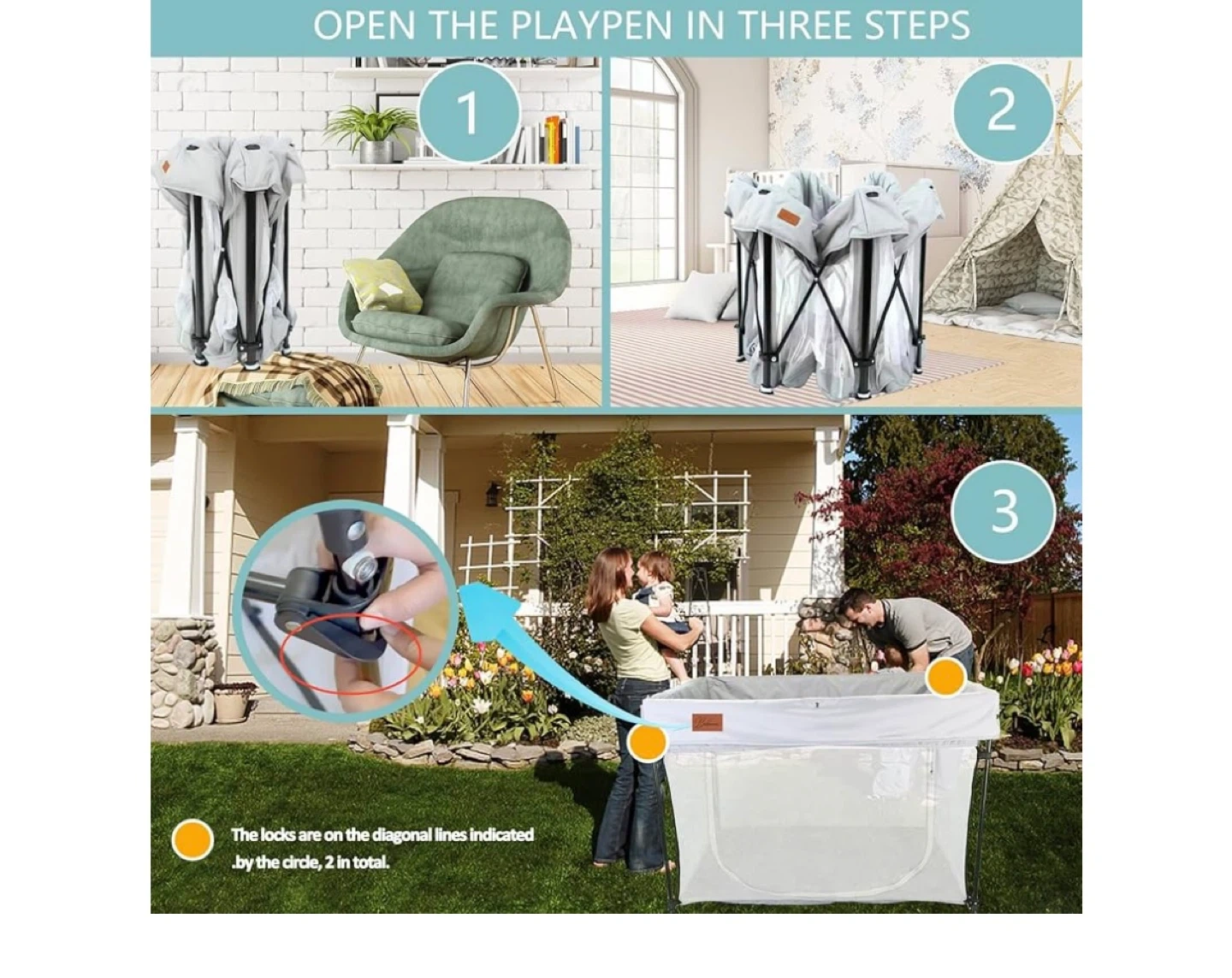 OPEN THE PLAYPEN IN THREE STEPS

1

2

3

The locks are on the diagonal lines indicated .by the circle, 2 in total.