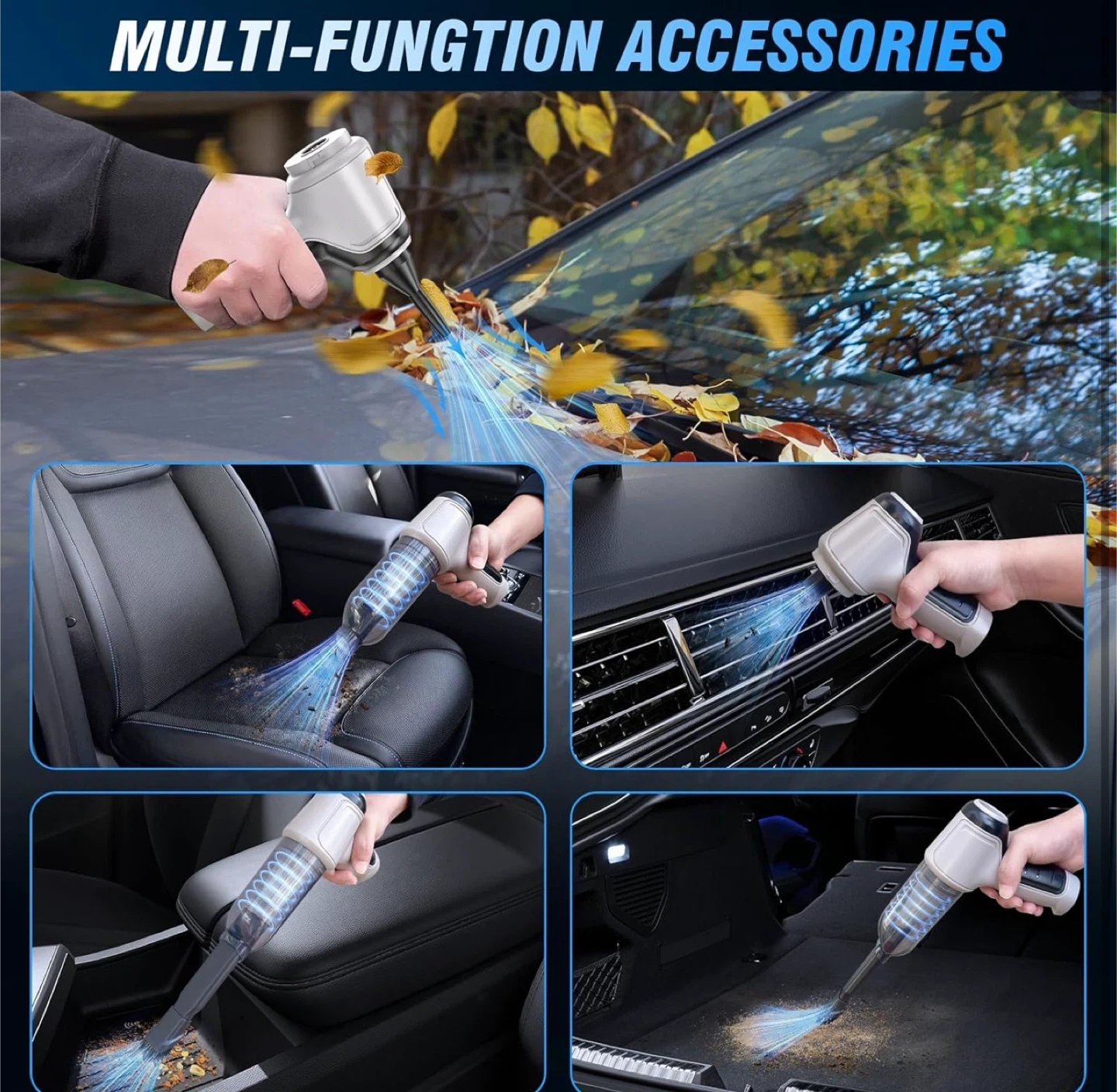 MULTI-FUNGTION ACCESSORIES