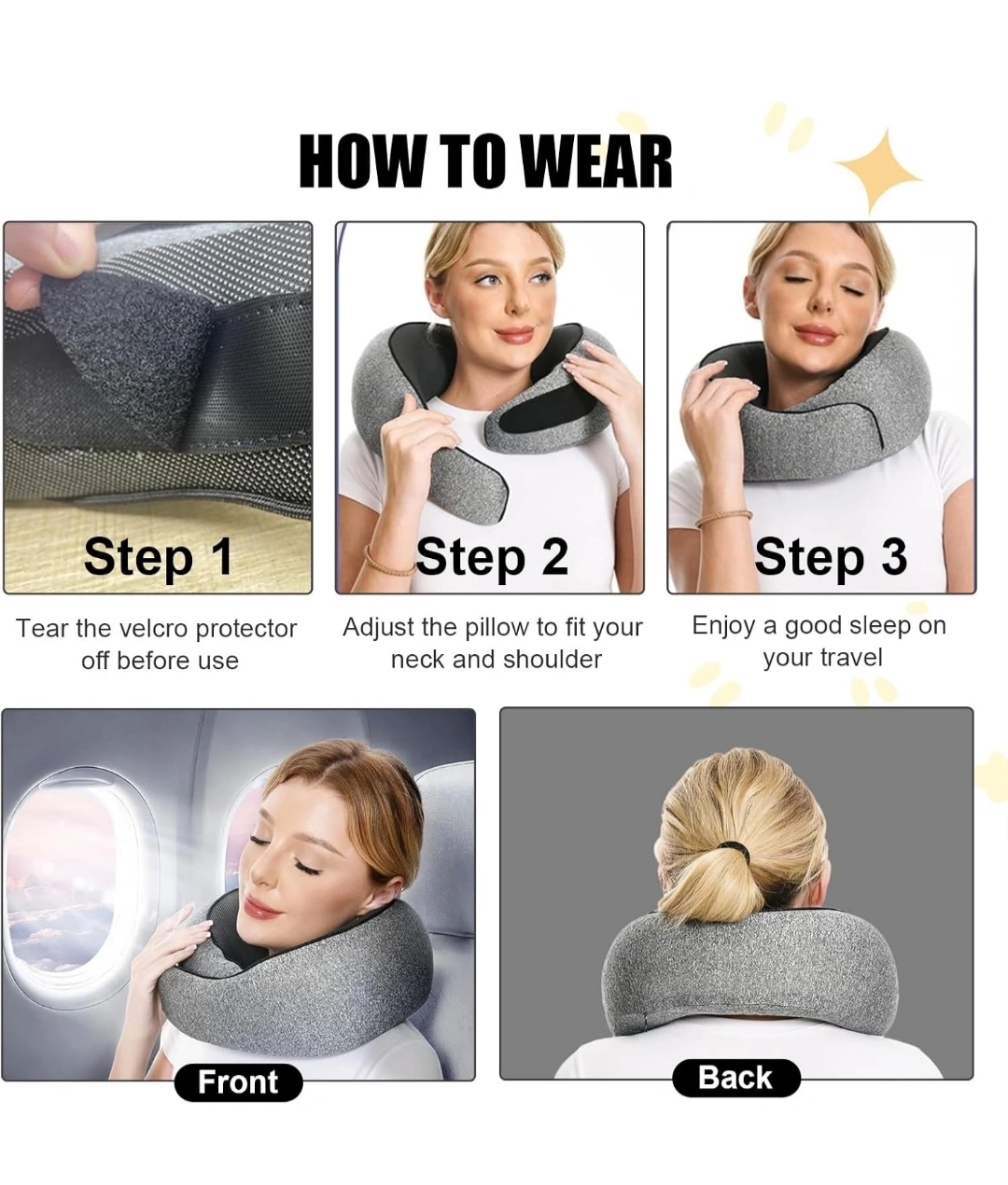 HOW TO WEAR

Step 1

Tear the velcro protector off before use

Step 2

Adjust the pillow to fit your neck and shoulder

Step 3

Enjoy a good sleep on your travel

Front

Back