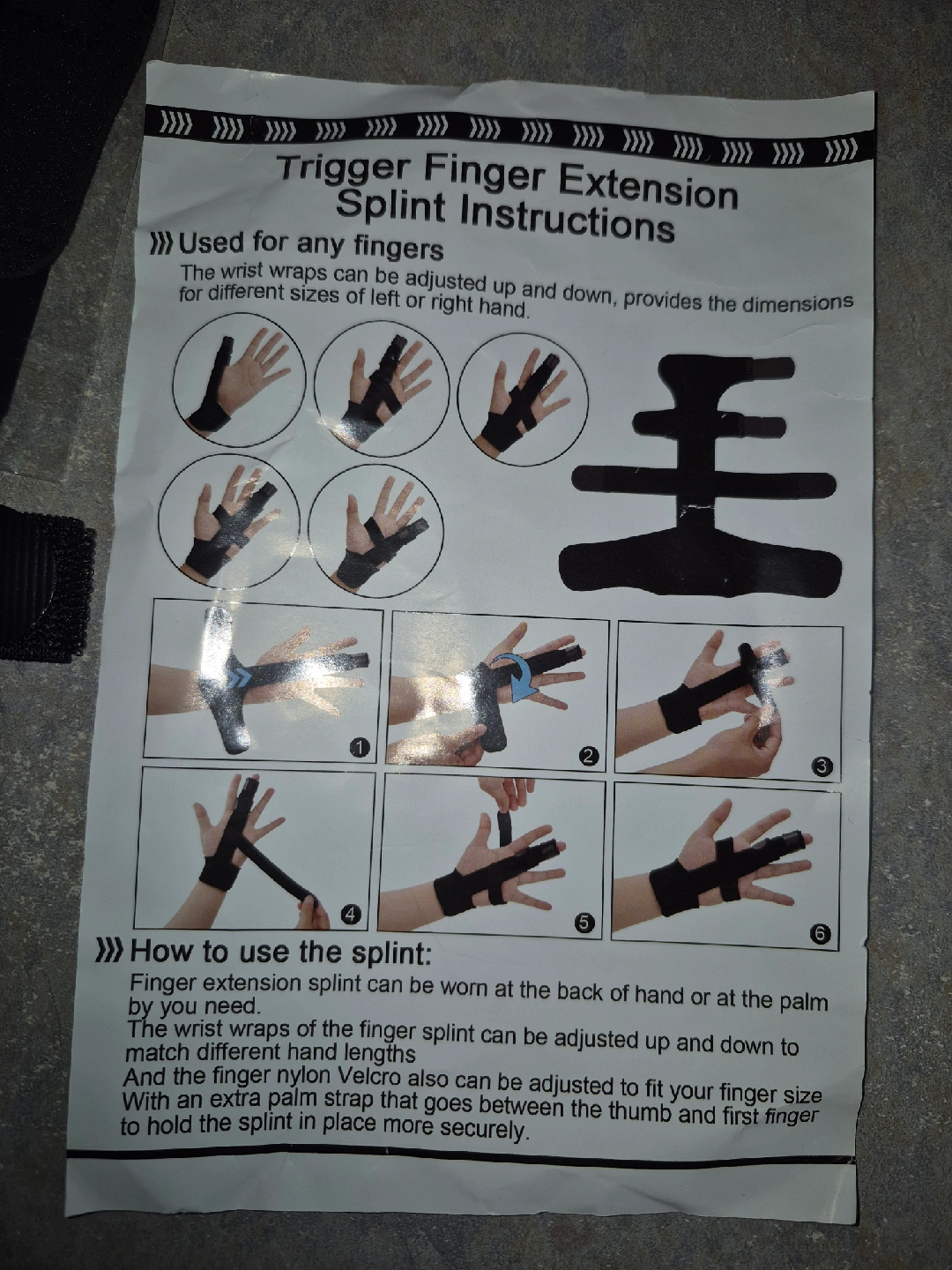 Trigger Finger Extension Splint Instructions

Used for any fingers

The wrist wraps can be adjusted up and down, provides the dimensions for different sizes of left or right hand.

1

2

3

4

5

6

How to use the splint:

Finger extension splint can be worn at the back of hand or at the palm by you need.
The wrist wraps of the finger splint can be adjusted up and down to match different hand lengths
And the finger nylon Velcro also can be adjusted to fit your finger size
With an extra palm strap that goes between the thumb and first finger to hold the splint in place more securely.