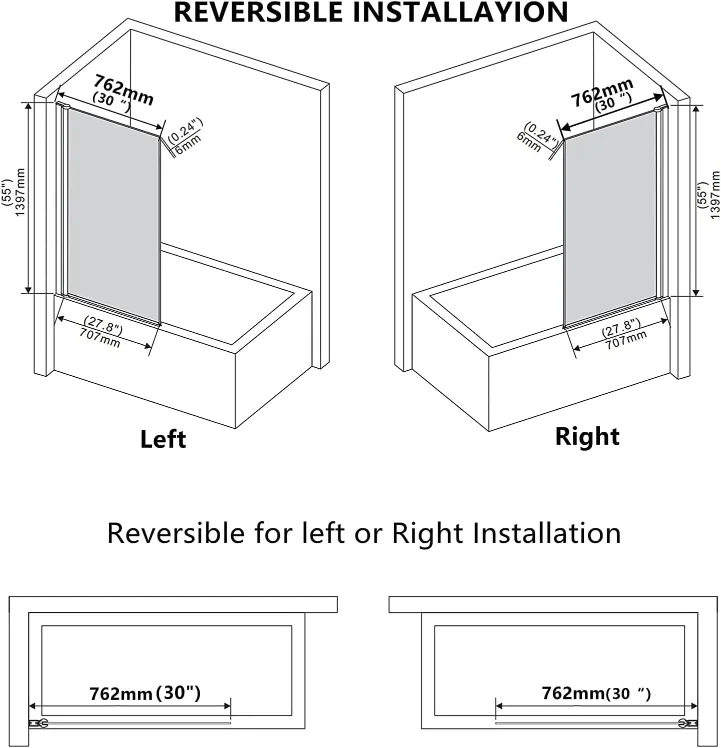 REVERSIBLE INSTALLAYION

762mm
(30 ")
(0.24")
6mm
(55")
1397mm
(27.8")
707mm

Left

762mm
(30 ")
(0.24")
6mm
(55")
1397mm
(27.8")
707mm

Right

Reversible for left or Right Installation

762mm (30")

762mm(30 ")