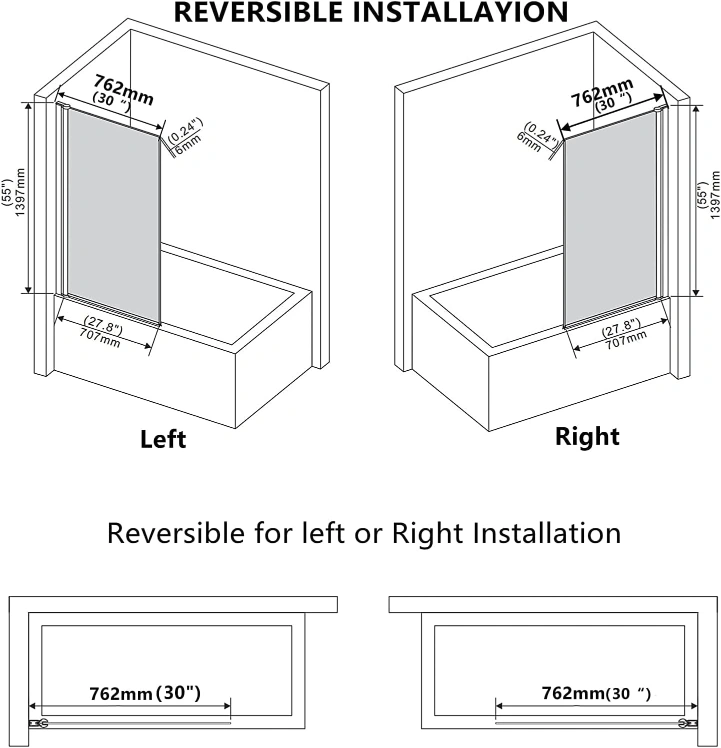 REVERSIBLE INSTALLAYION

762mm
(30 ")
(0.24")
6mm
(55")
1397mm
(27.8")
707mm

Left

762mm
(30 ")
(0.24")
6mm
(55")
1397mm
(27.8")
707mm

Right

Reversible for left or Right Installation

762mm (30")

762mm(30 ")