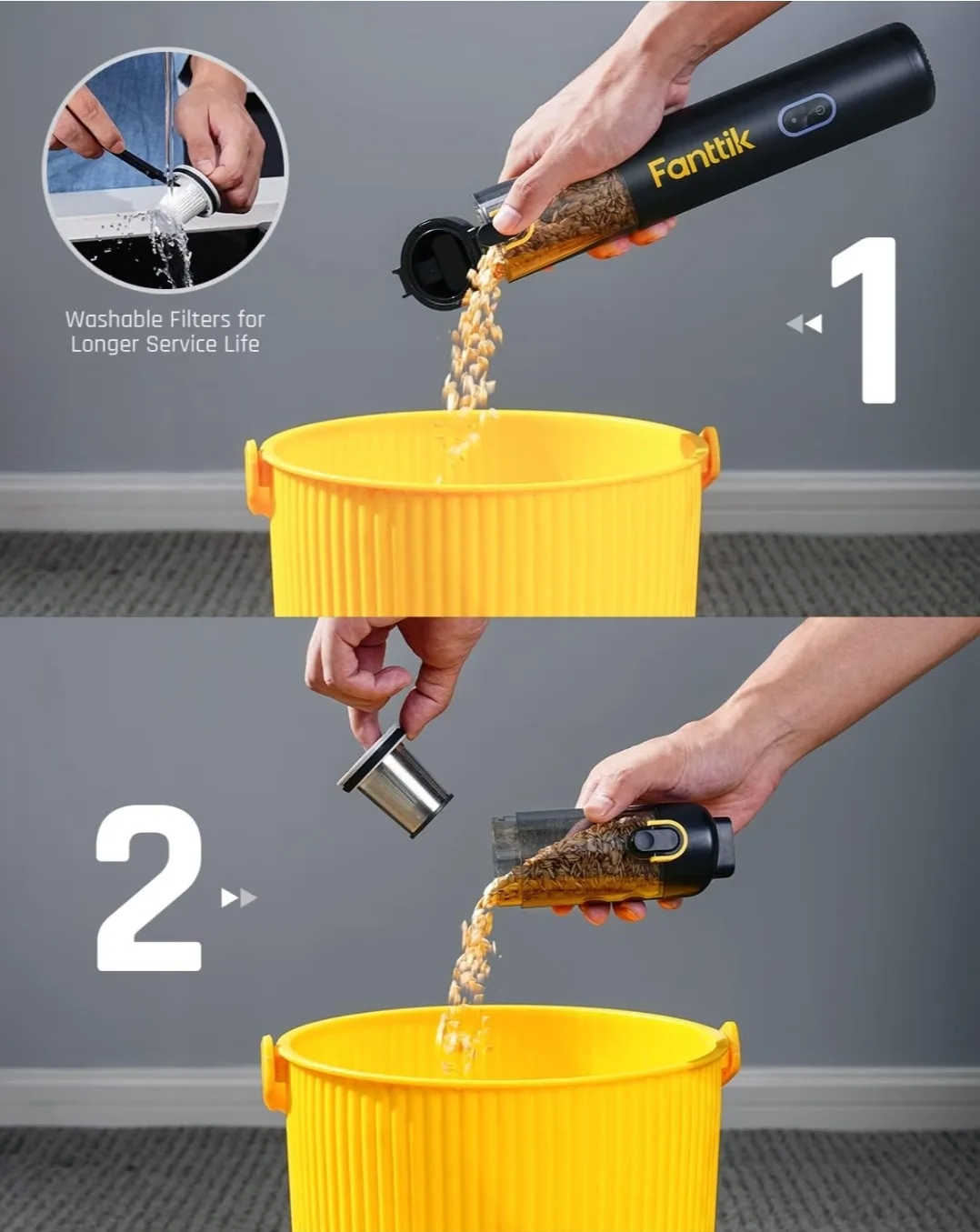 Washable Filters for Longer Service Life

Fanttik

1

2