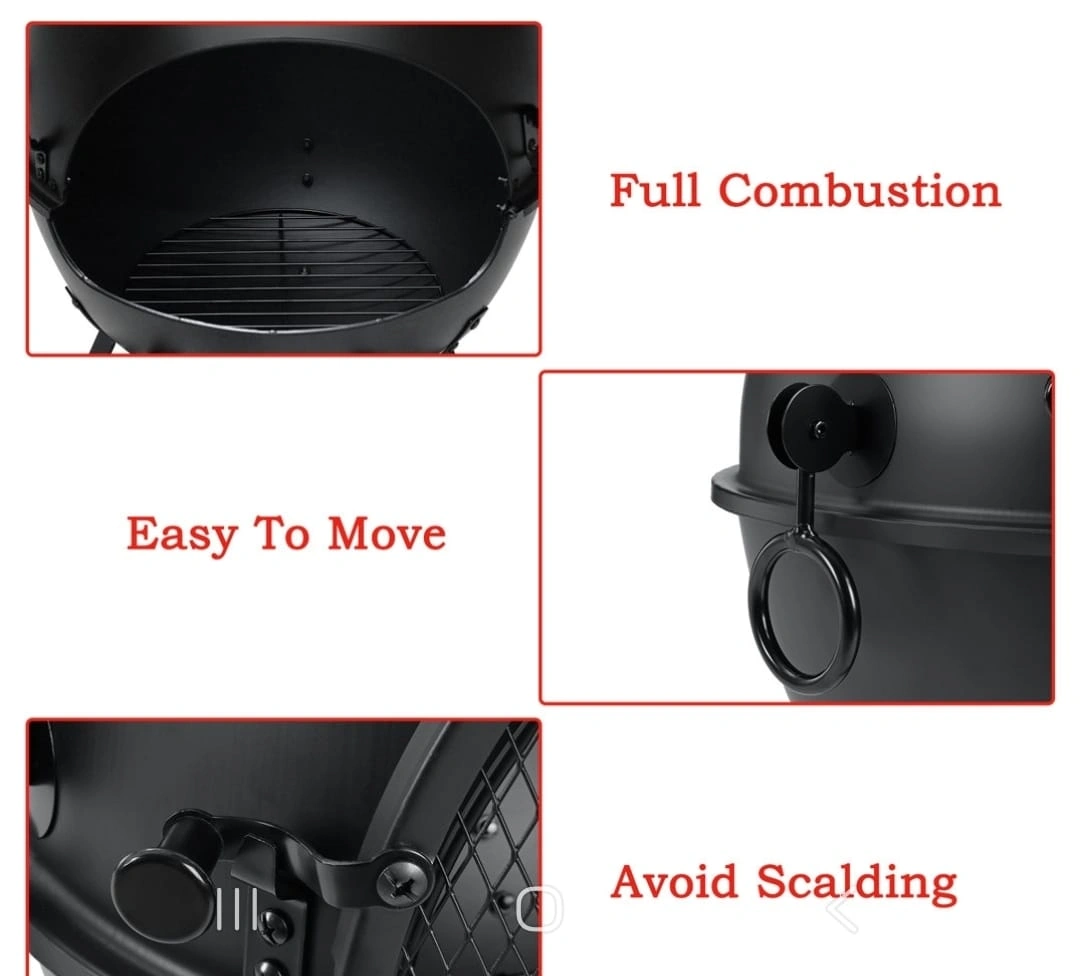 Full Combustion

Easy To Move

Avoid Scalding