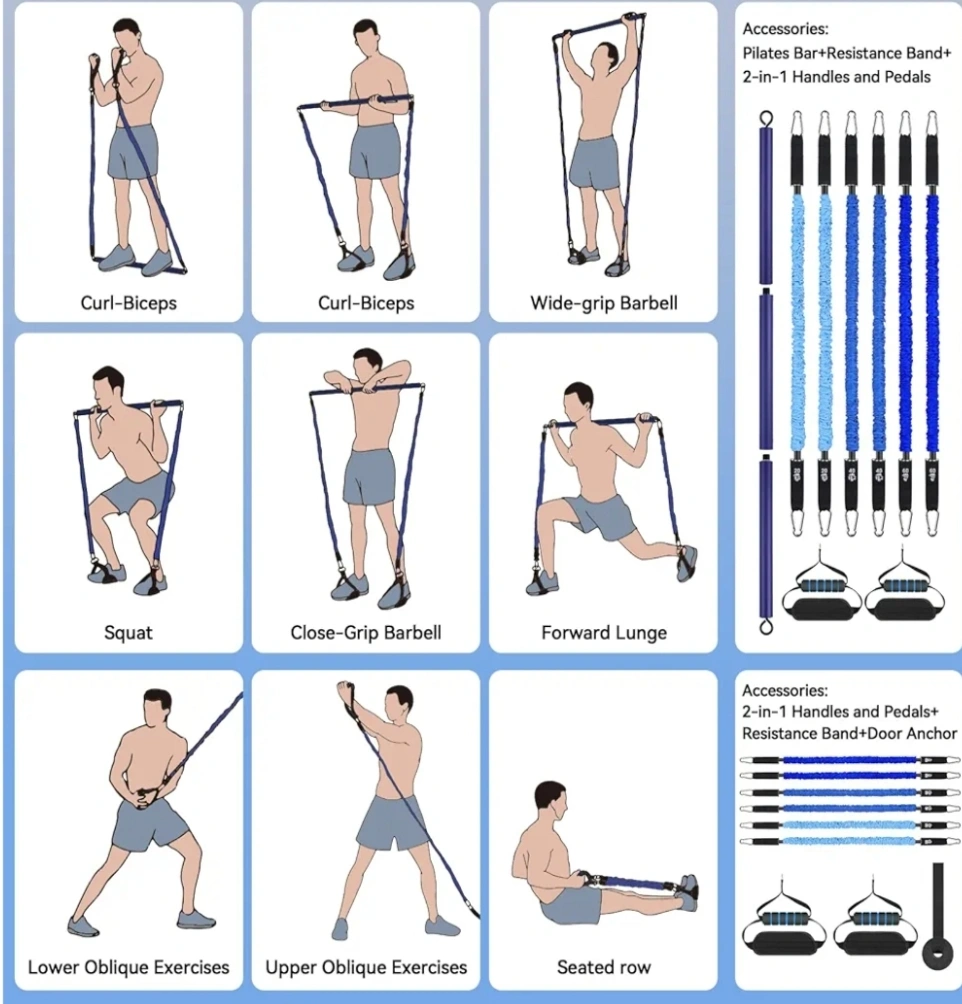 Curl-Biceps

Curl-Biceps

Wide-grip Barbell

Accessories:
Pilates Bar+Resistance Band+
2-in-1 Handles and Pedals

Squat

Close-Grip Barbell

Forward Lunge

Lower Oblique Exercises

Upper Oblique Exercises

Seated row

Accessories:
2-in-1 Handles and Pedals+
Resistance Band+Door Anchor