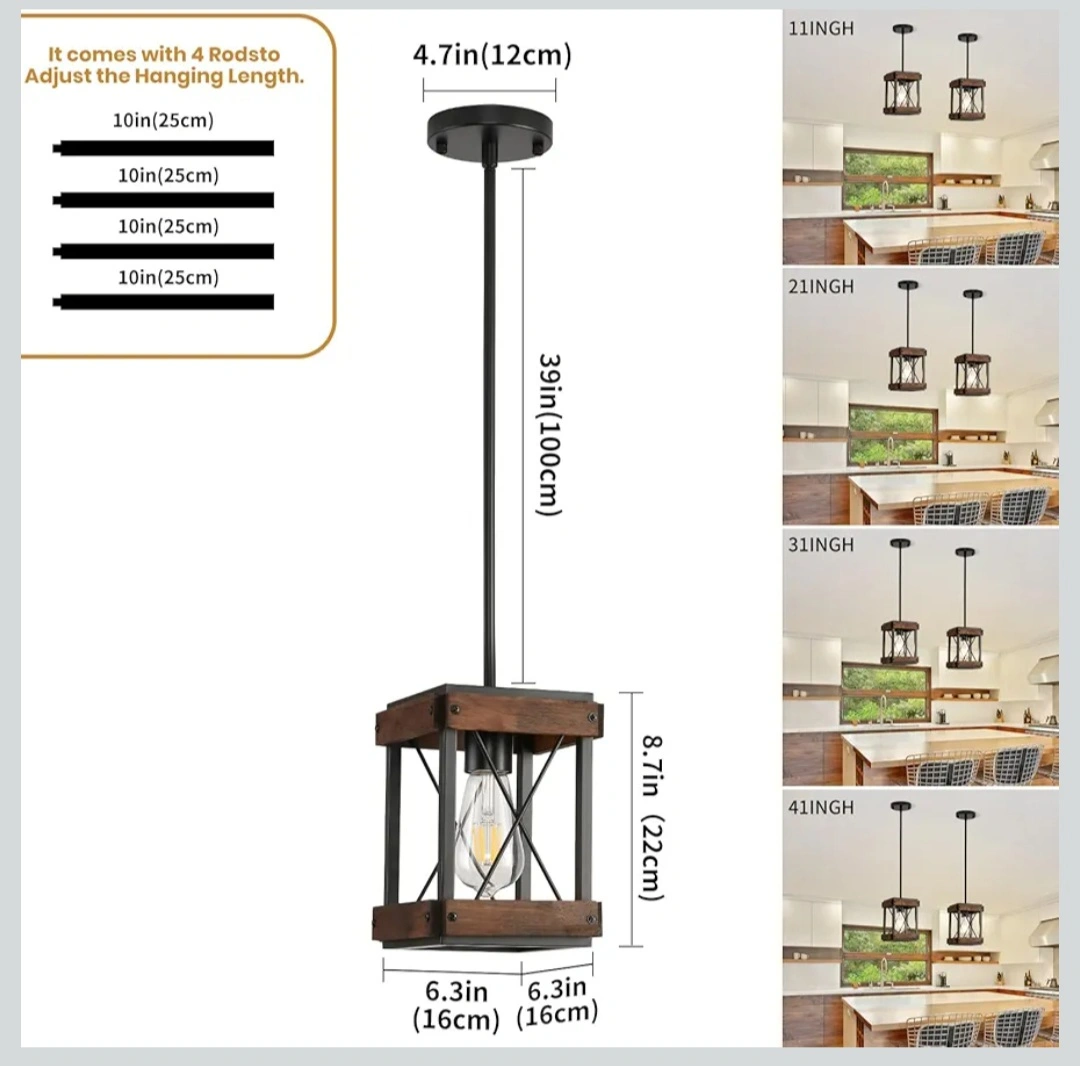 It comes with 4 Rodsto Adjust the Hanging Length.

10in(25cm)

10in(25cm)

10in(25cm)

10in(25cm)

4.7in(12cm)

39in(100cm)

8.7in (22cm)

6.3in (16cm)

6.3in (16cm)

11INGH

21INGH

31INGH

41INGH