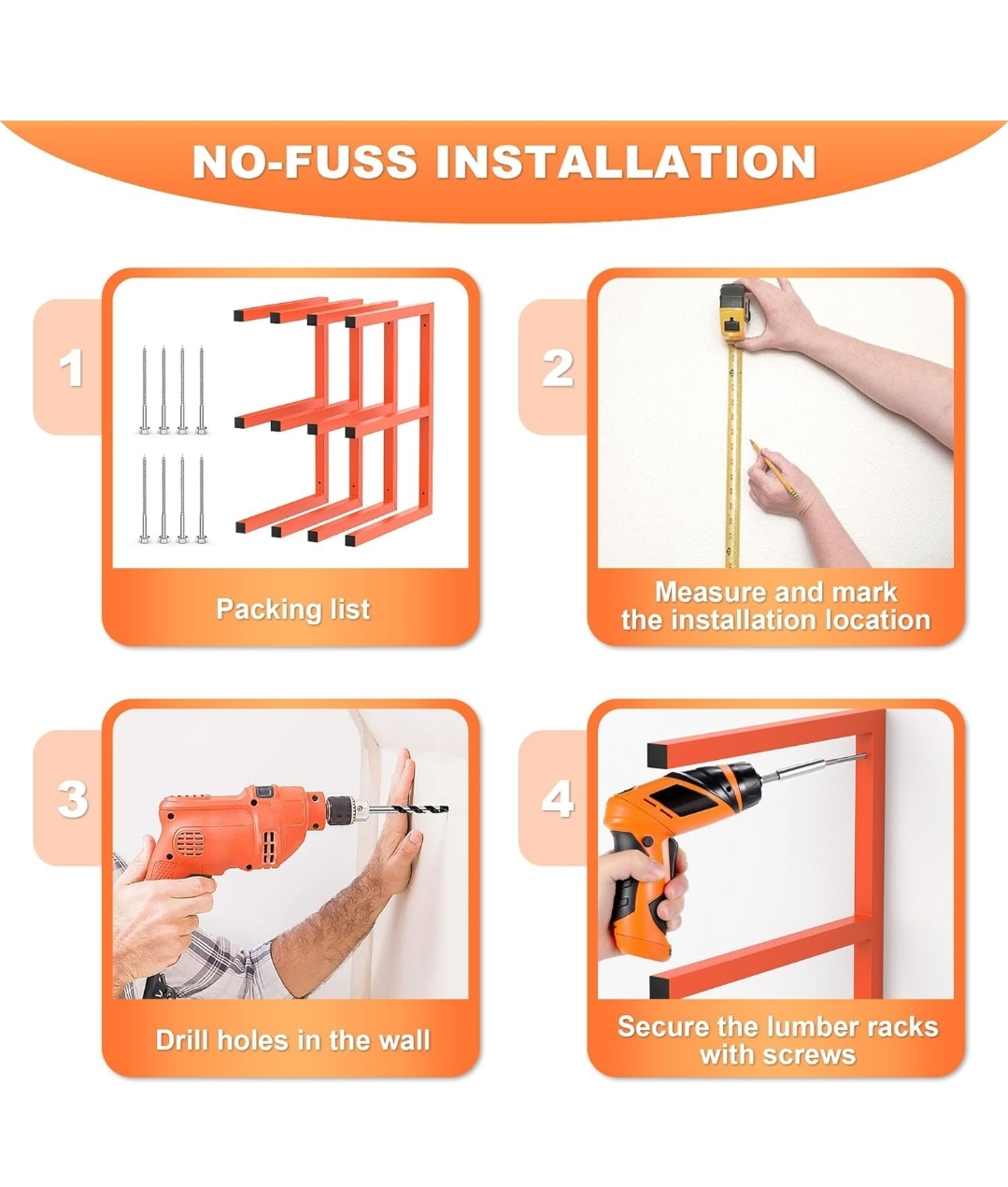 NO-FUSS INSTALLATION

1

Packing list

2

Measure and mark the installation location

3

Drill holes in the wall

4

Secure the lumber racks with screws